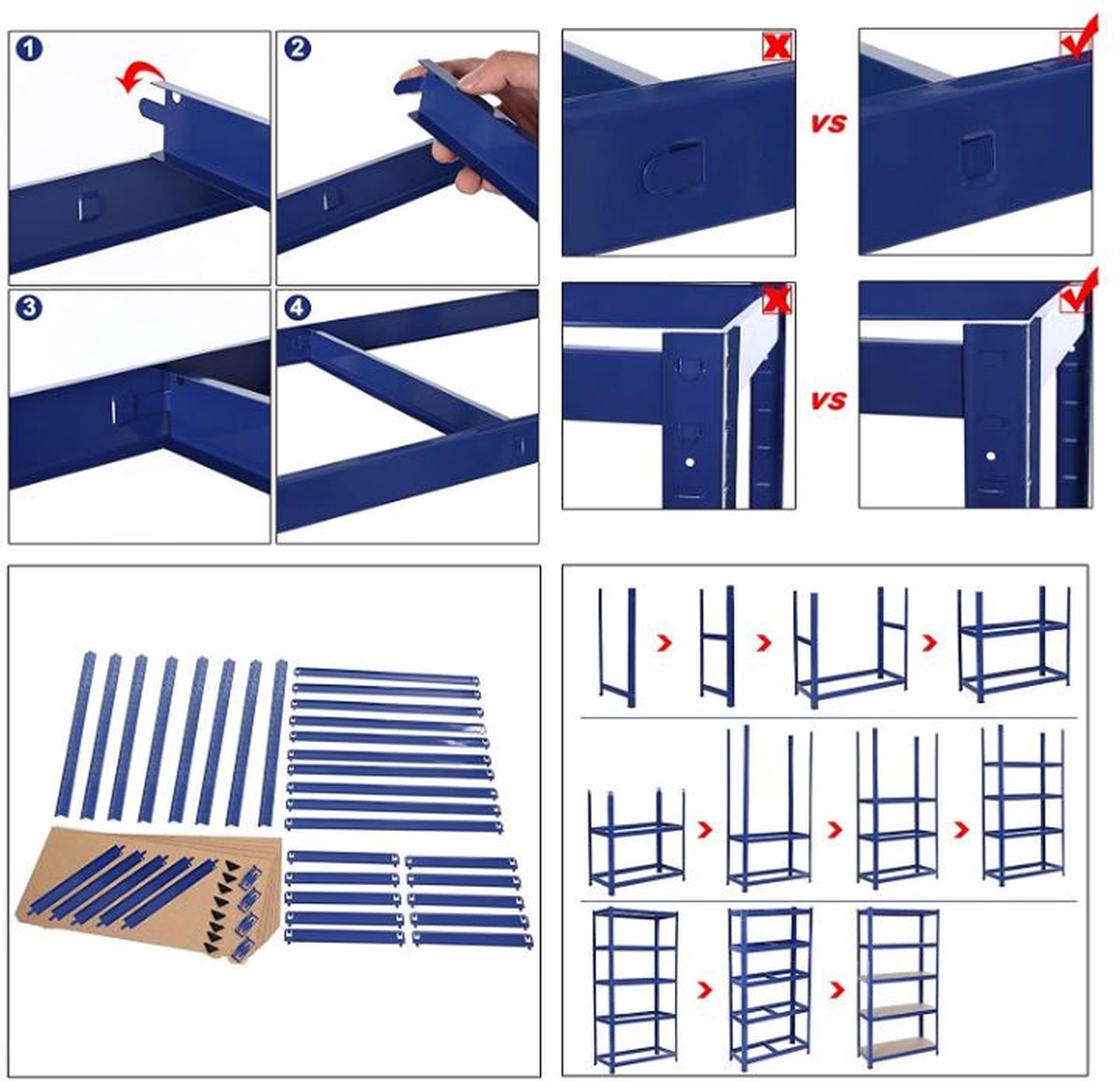 1

2

3

4

VS

VS