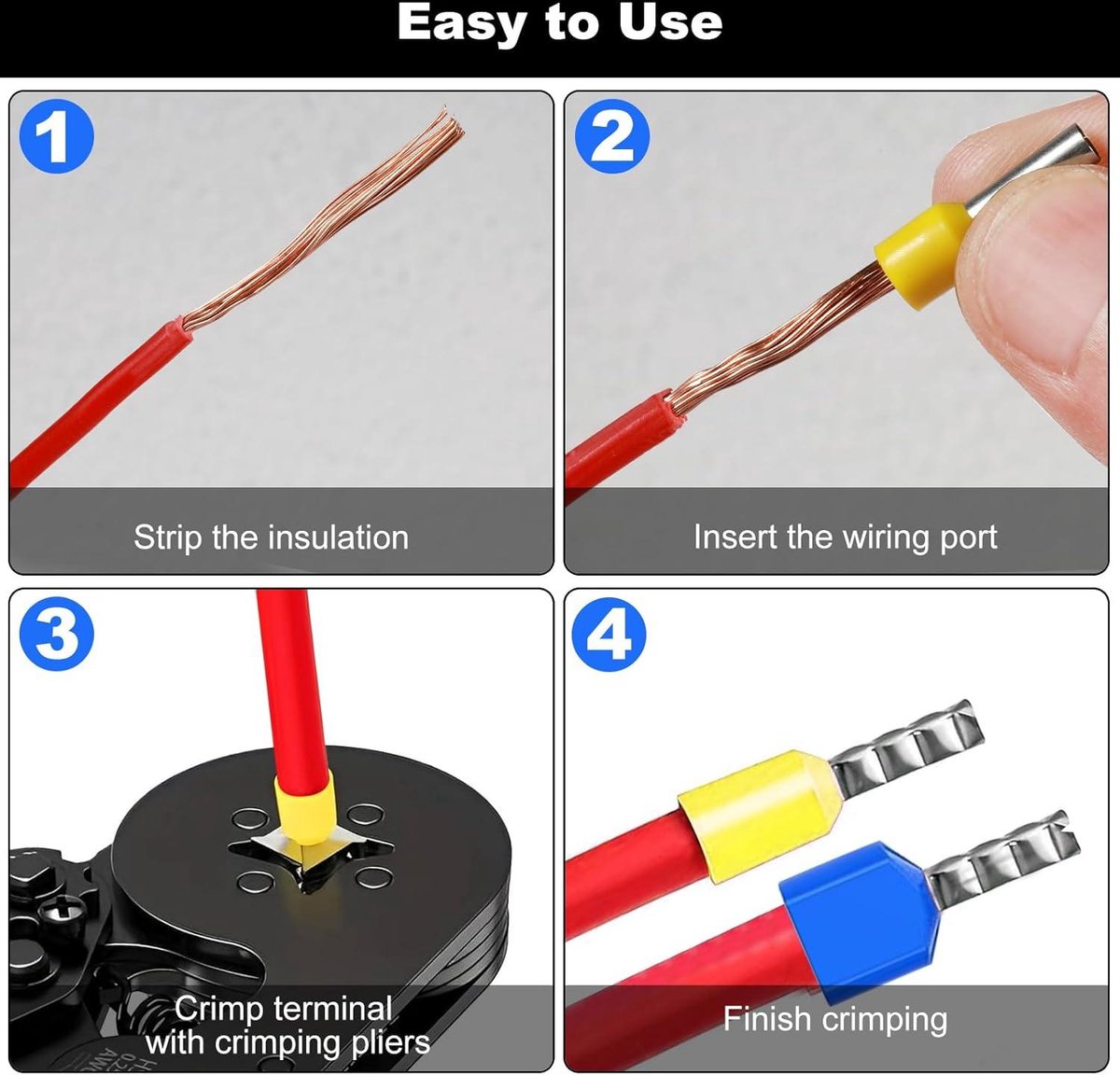 Easy to Use

1

Strip the insulation

2

Insert the wiring port

3

Crimp terminal with crimping pliers

4

Finish crimping