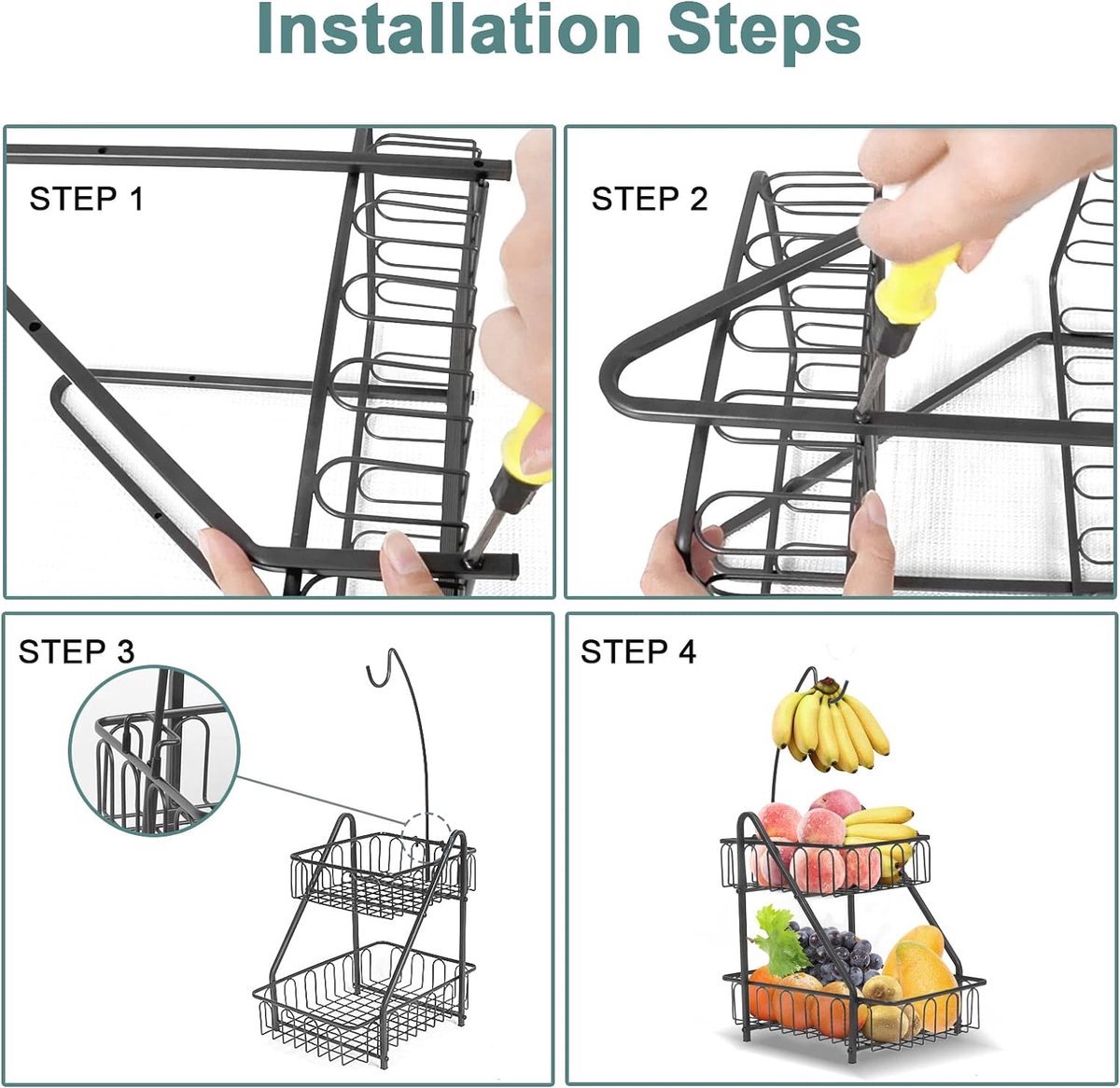 Installation Steps

STEP 1

STEP 2

STEP 3

STEP 4