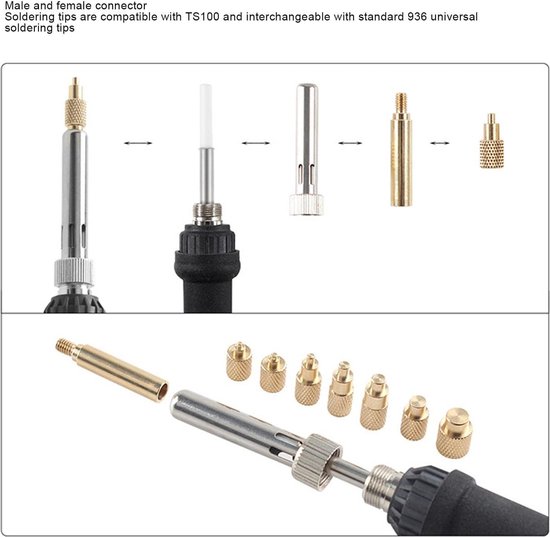 Male and female connector
Soldering tips are compatible with TS100 and interchangeable with standard 936 universal soldering tips