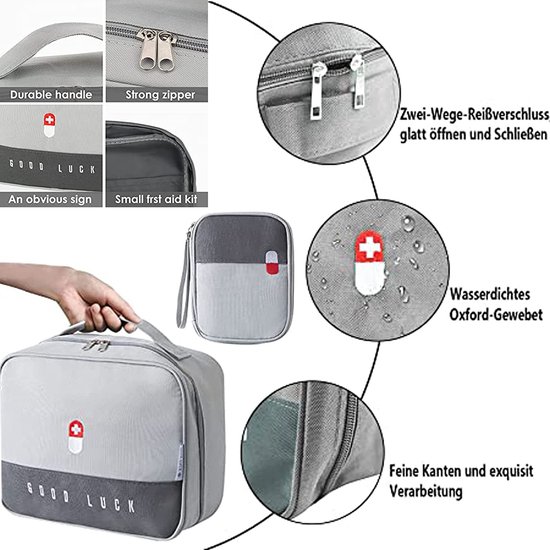 Durable handle

Strong zipper

GOOD LUCK

An obvious sign

Small frst aid kit

Zwei-Wege-Reißverschluss, glatt öffnen und Schließen

Wasserdichtes Oxford-Gewebet

GOOD LUCK

Feine Kanten und exquisit Verarbeitung