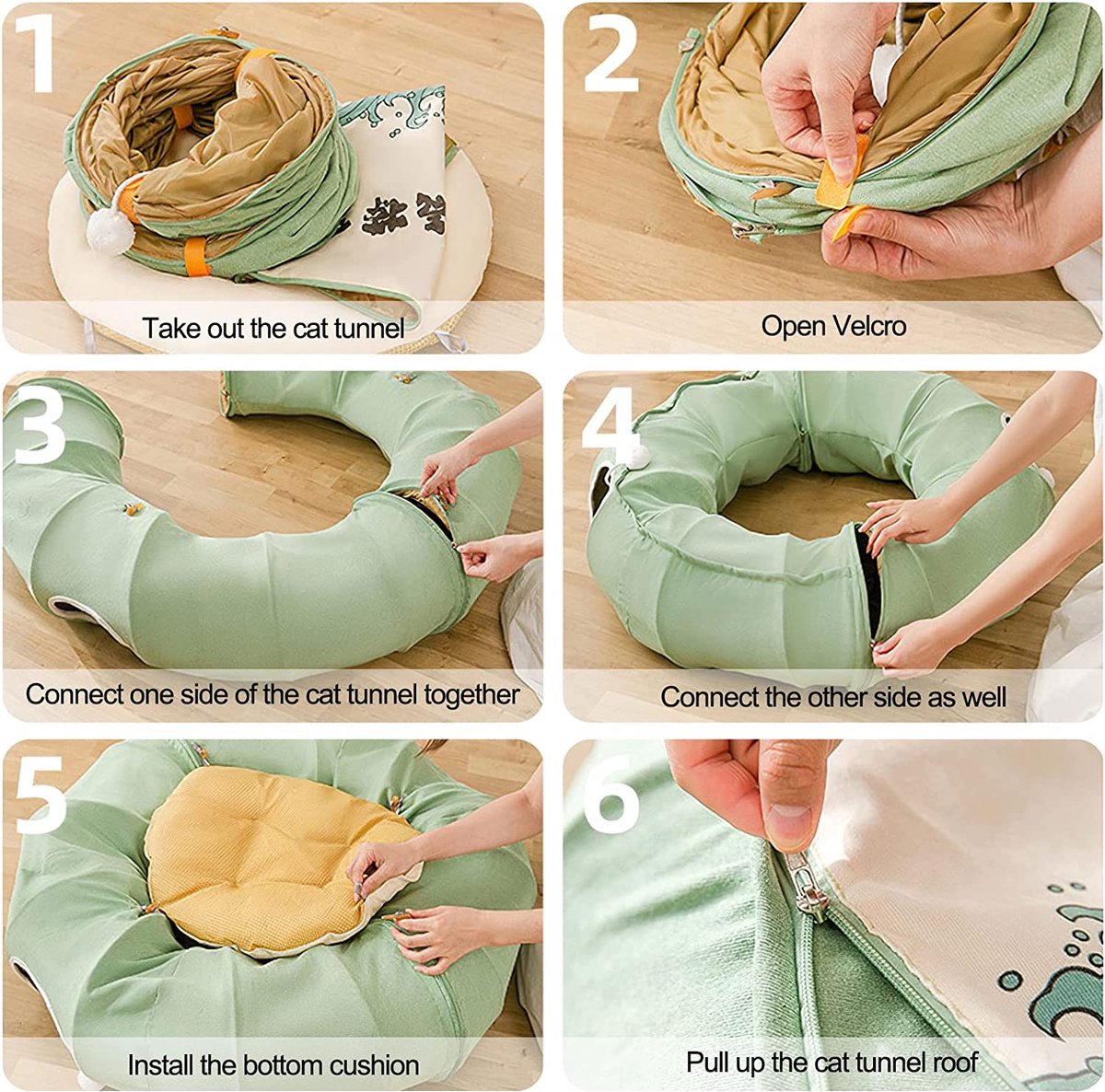 1

Take out the cat tunnel

2

Open Velcro

3

Connect one side of the cat tunnel together

4

Connect the other side as well

5

Install the bottom cushion

6

Pull up the cat tunnel roof