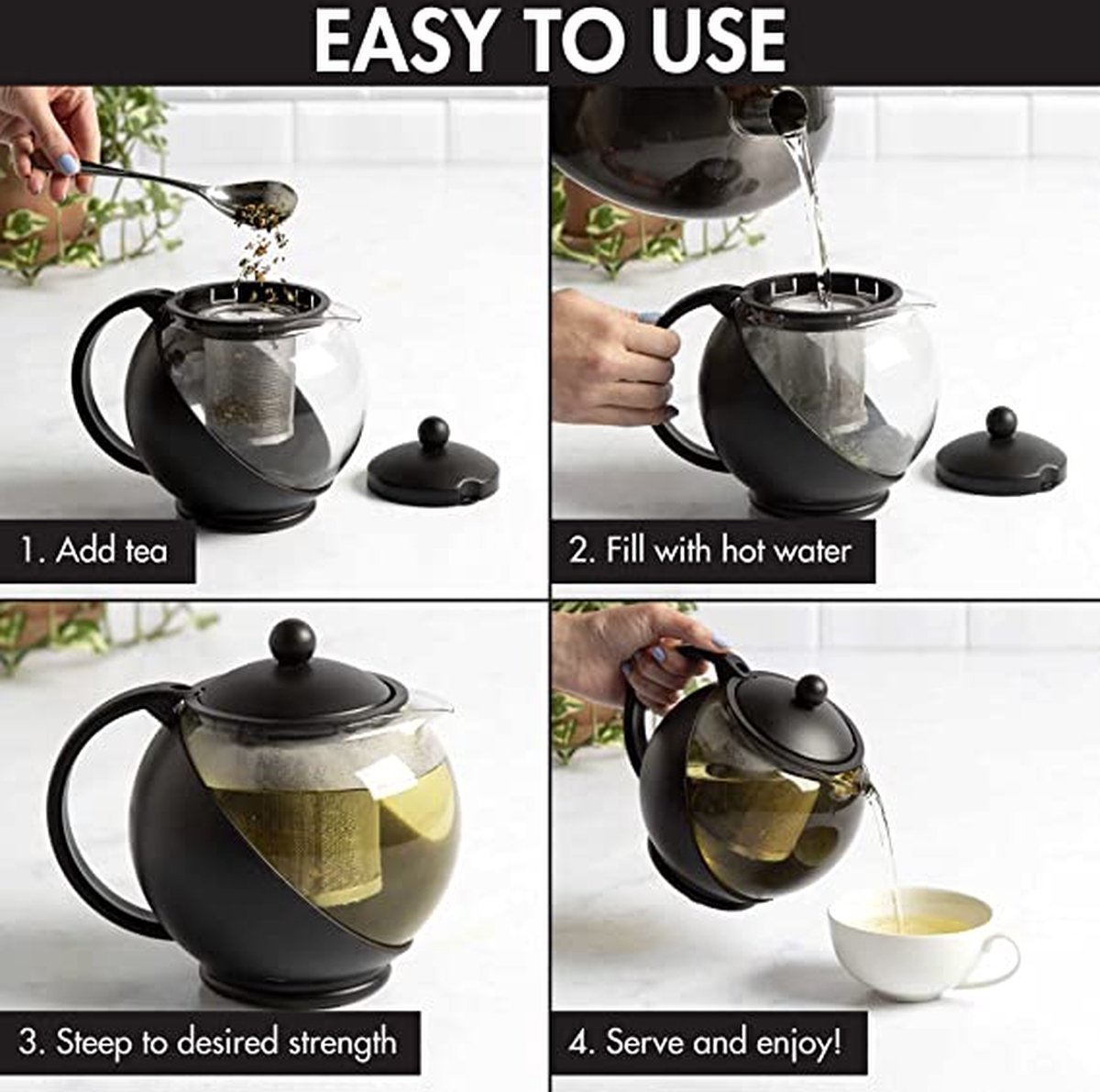 EASY TO USE

1. Add tea

2. Fill with hot water

3. Steep to desired strength

4. Serve and enjoy!