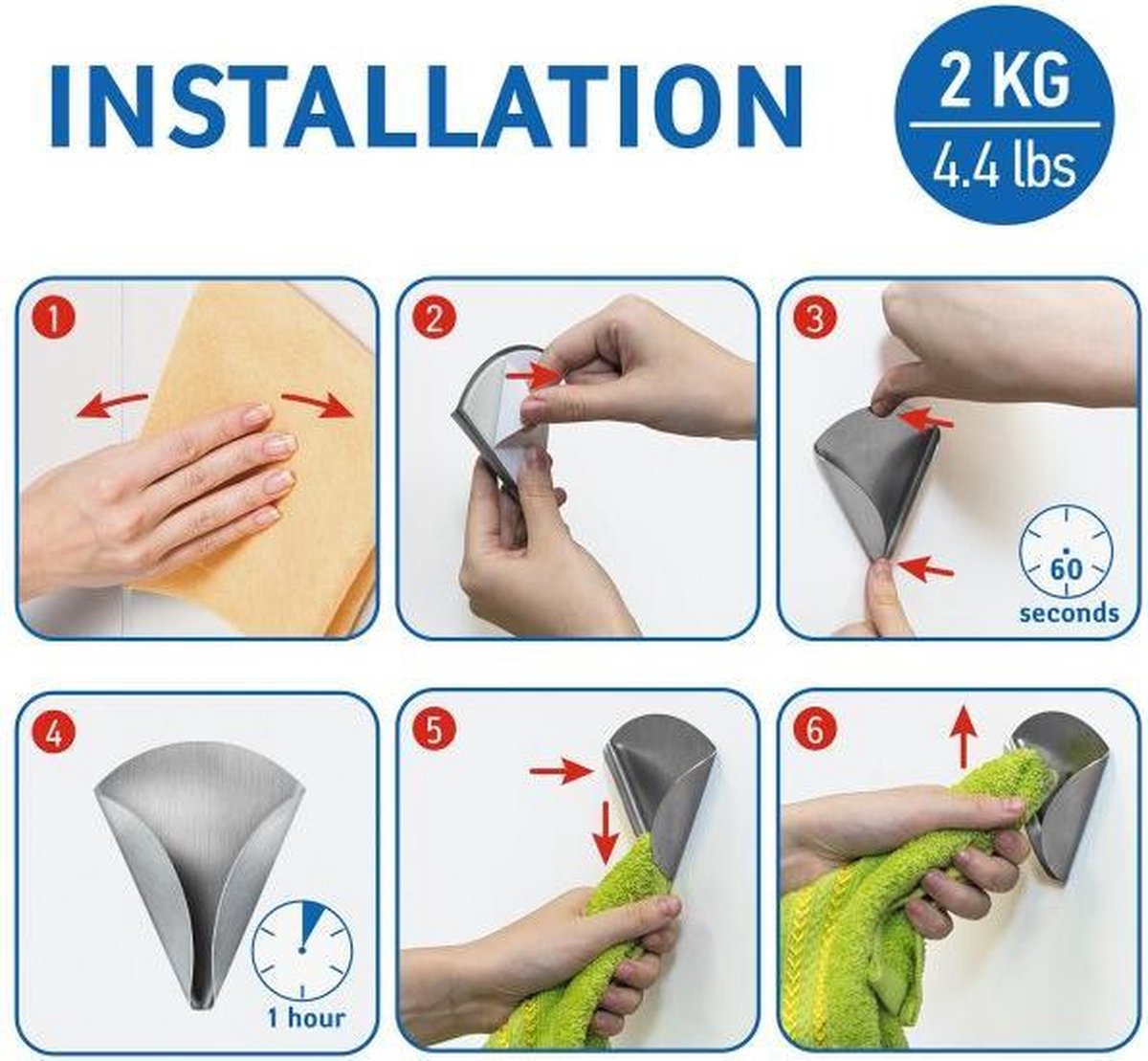 INSTALLATION

2 KG
4.4 lbs

1

2

3

60
seconds

4

1 hour

5

6