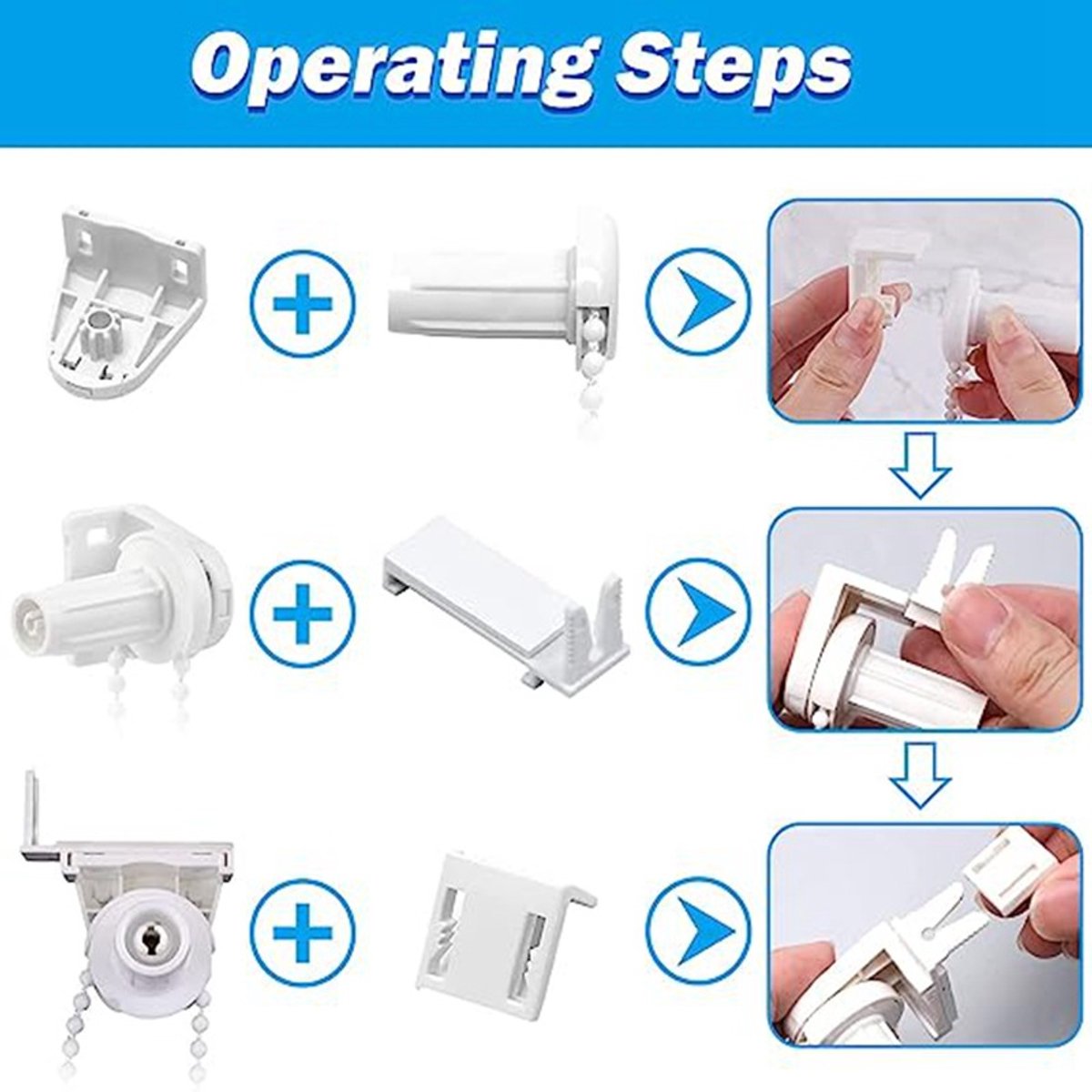 Operating Steps