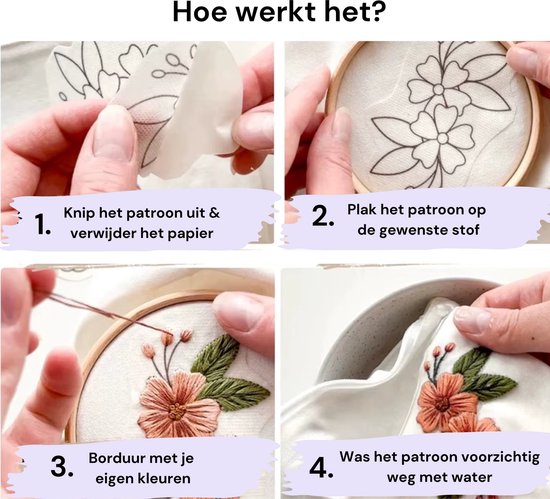 Hoe werkt het?

1. Knip het patroon uit & verwijder het papier

2. Plak het patroon op de gewenste stof

3. Borduur met je eigen kleuren

4. Was het patroon voorzichtig weg met water