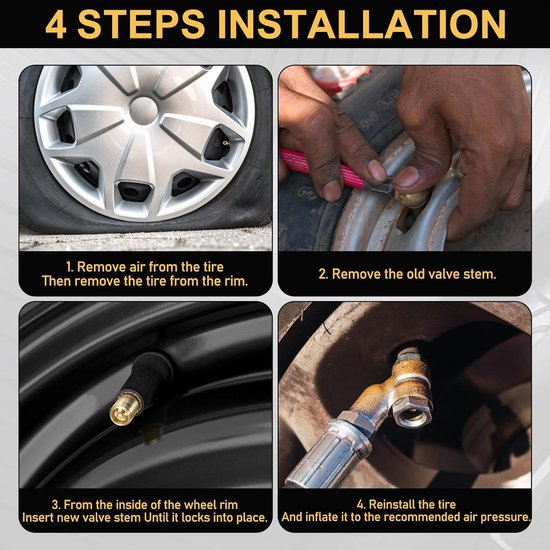 4 STEPS INSTALLATION

1. Remove air from the tire
Then remove the tire from the rim.

2. Remove the old valve stem.

3. From the inside of the wheel rim
Insert new valve stem Until it locks into place.

4. Reinstall the tire
And inflate it to the recommended air pressure.