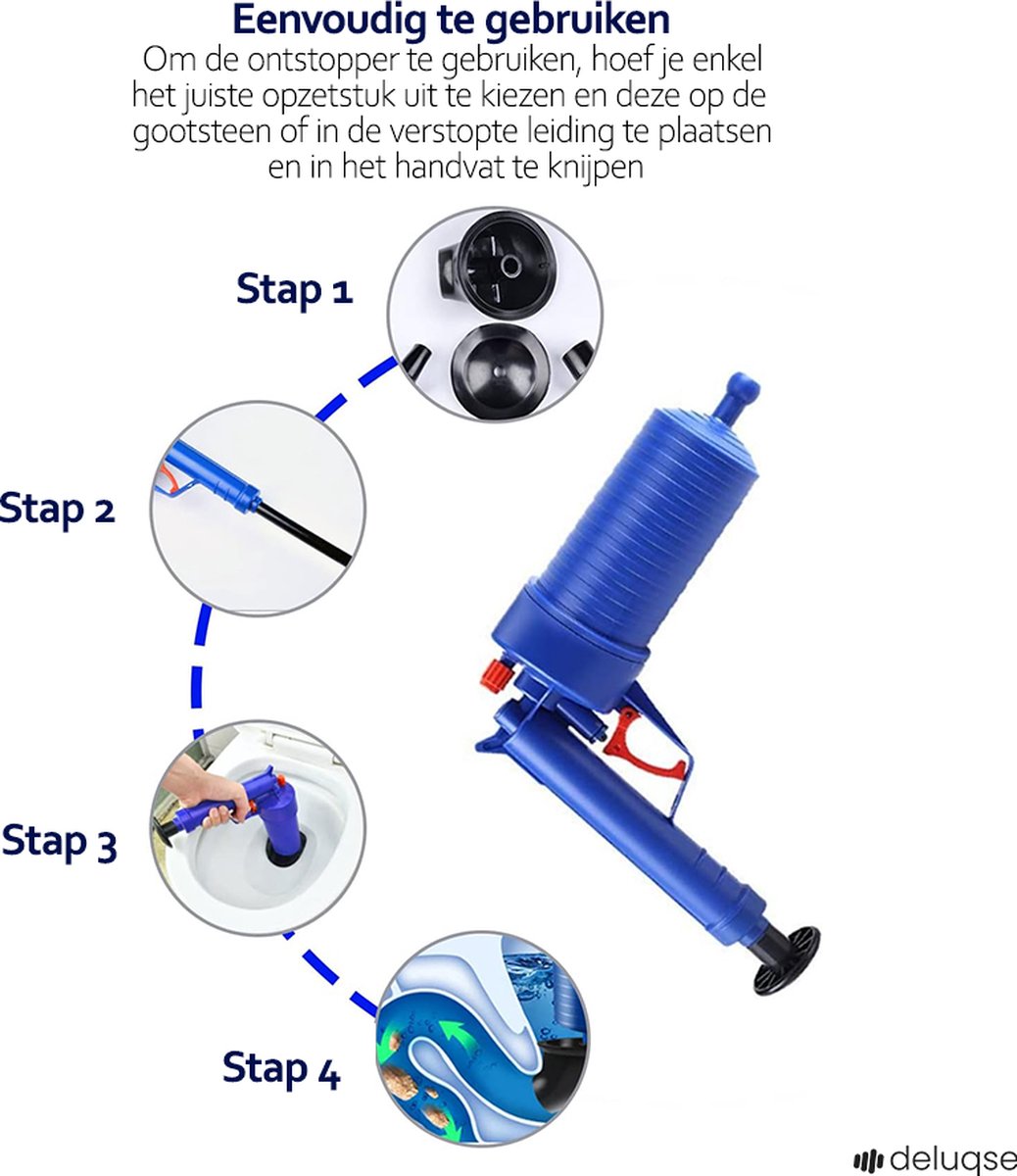 Eenvoudig te gebruiken

Om de ontstopper te gebruiken, hoef je enkel het juiste opzetstuk uit te kiezen en deze op de gootsteen of in de verstopte leiding te plaatsen en in het handvat te knijpen

Stap 1

Stap 2

Stap 3

Stap 4

deluqse