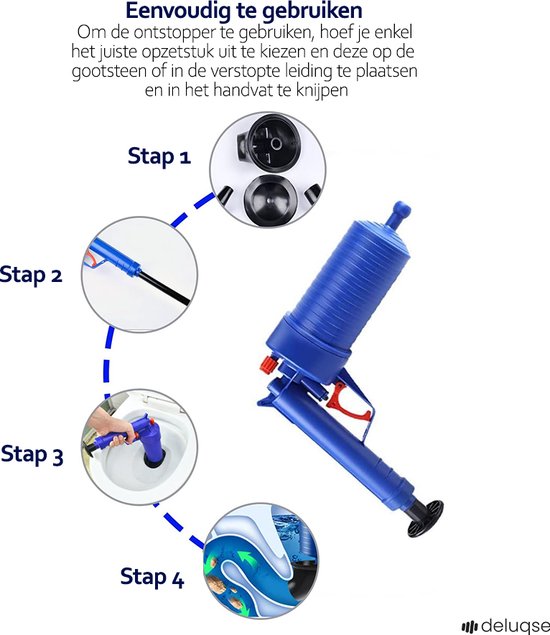 Eenvoudig te gebruiken
Om de ontstopper te gebruiken, hoef je enkel het juiste opzetstuk uit te kiezen en deze op de gootsteen of in de verstopte leiding te plaatsen en in het handvat te knijpen

Stap 1

Stap 2

Stap 3

Stap 4

deluqse