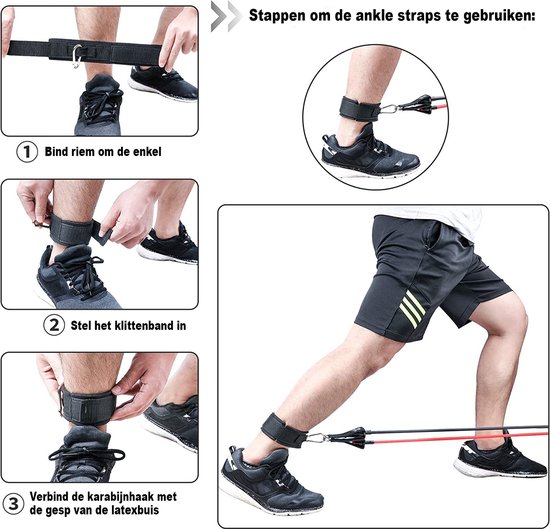 Stappen om de ankle straps te gebruiken:

1 Bind riem om de enkel

2 Stel het klittenband in

3 Verbind de karabijnhaak met de gesp van de latexbuis