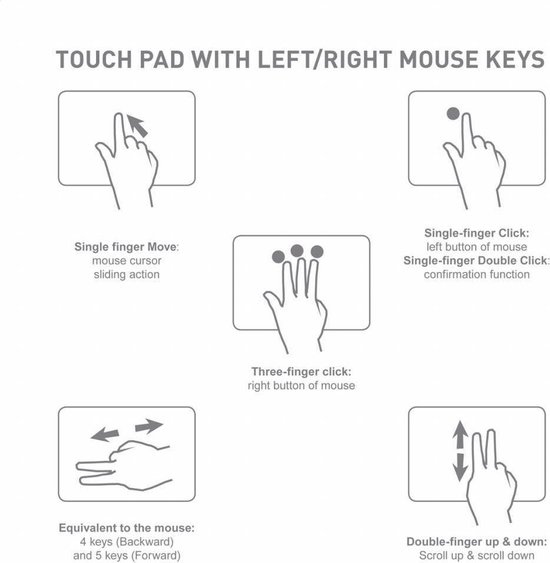 TOUCH PAD WITH LEFT/RIGHT MOUSE KEYS

Single finger Move:
mouse cursor
sliding action

Single-finger Click:
left button of mouse
Single-finger Double Click:
confirmation function

Three-finger click:
right button of mouse

Equivalent to the mouse:
4 keys (Backward)
and 5 keys (Forward)

Double-finger up & down:
Scroll up & scroll down