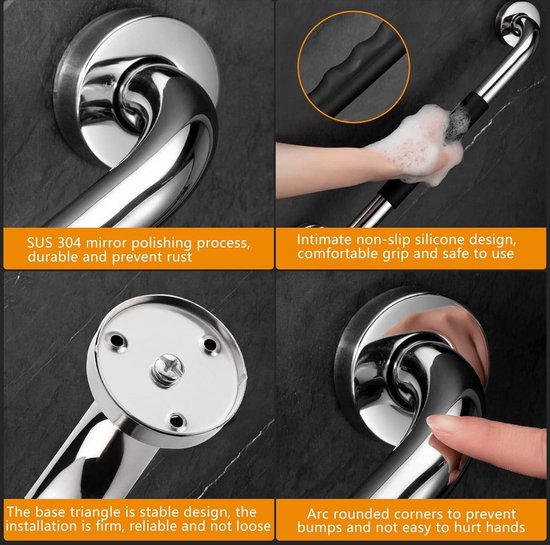 SUS 304 mirror polishing process, durable and prevent rust

Intimate non-slip silicone design, comfortable grip and safe to use

The base triangle is stable design, the installation is firm, reliable and not loose

Arc rounded corners to prevent bumps and not easy to hurt hands