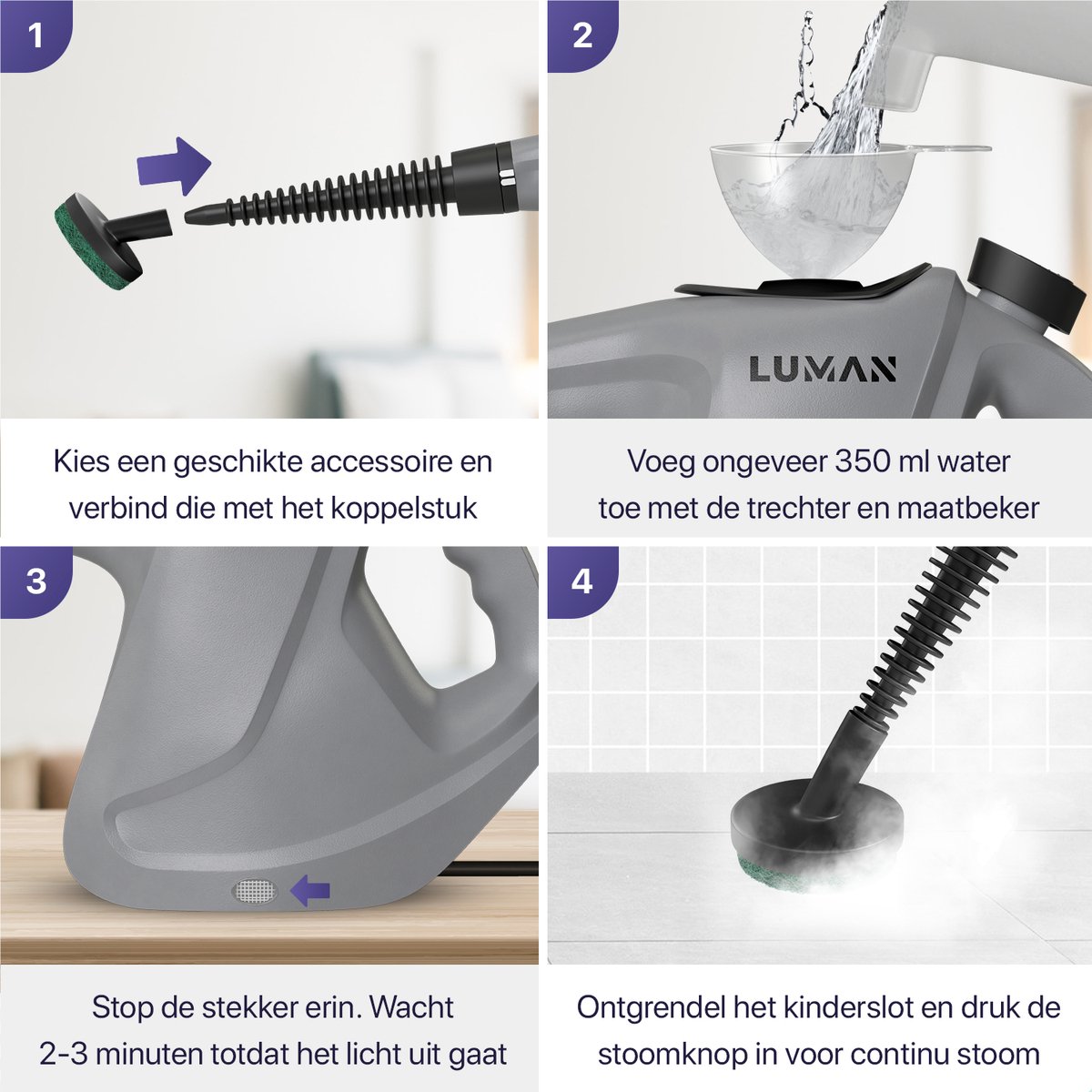 1

Kies een geschikte accessoire en verbind die met het koppelstuk

2

LUMAN

Voeg ongeveer 350 ml water toe met de trechter en maatbeker

3

Stop de stekker erin. Wacht 2-3 minuten totdat het licht uit gaat

4

Ontgrendel het kinderslot en druk de stoomknop in voor continu stoom