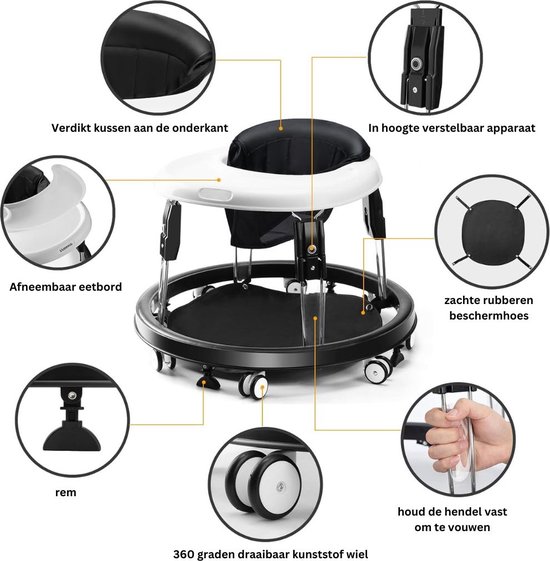 Verdikt kussen aan de onderkant

In hoogte verstelbaar apparaat

Afneembaar eetbord

zachte rubberen beschermhoes

rem

houd de hendel vast om te vouwen

360 graden draaibaar kunststof wiel