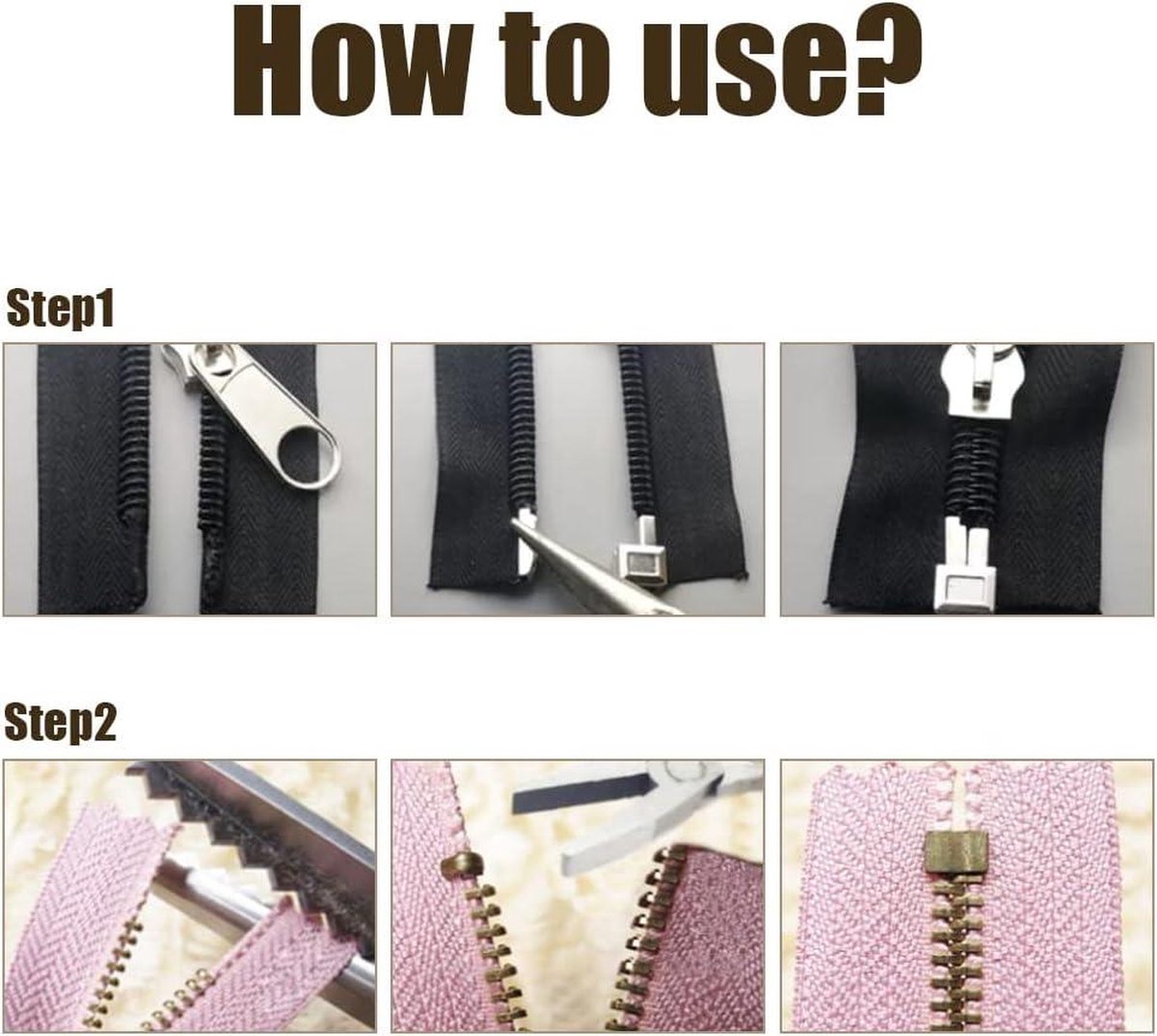 How to use?

Step1

Step2