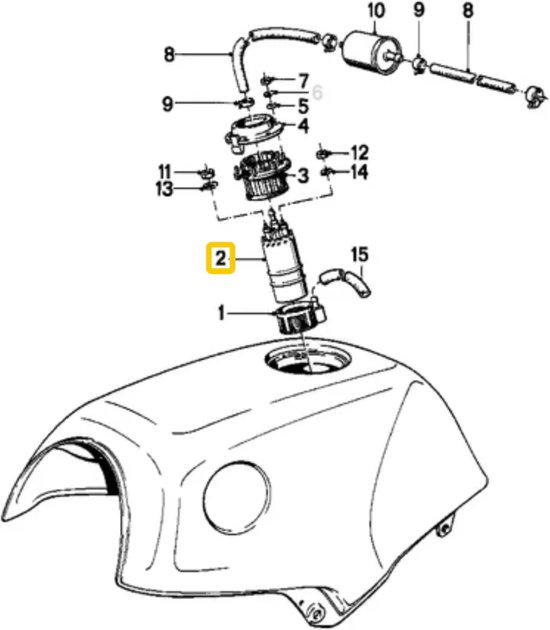 10
9
8
8
7
6
9
5
4
12
11
3
14
13
2
15
1