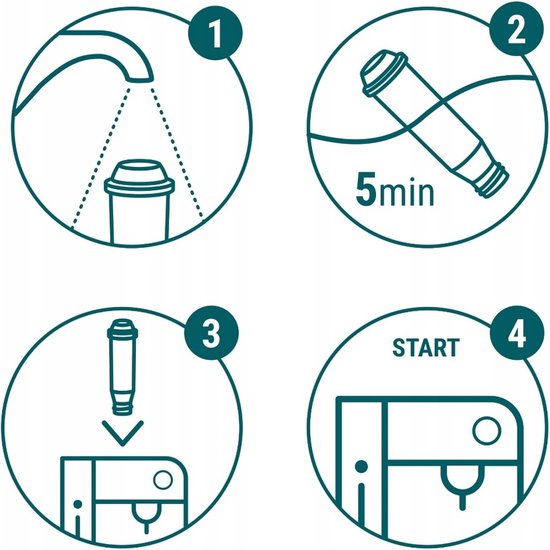 1

2

5min

3

4

START