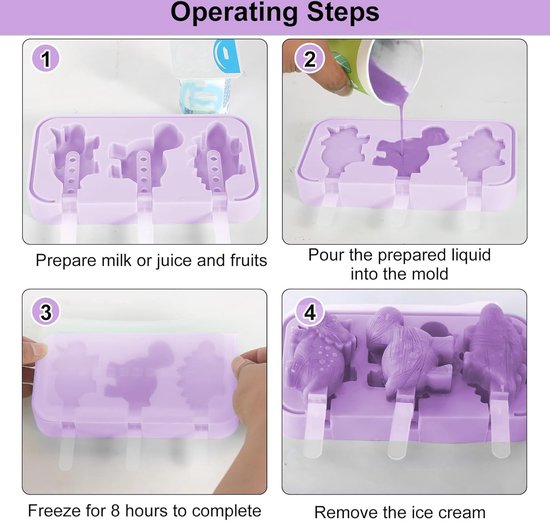 Operating Steps

1

Prepare milk or juice and fruits

2

Pour the prepared liquid into the mold

3

Freeze for 8 hours to complete

4

Remove the ice cream