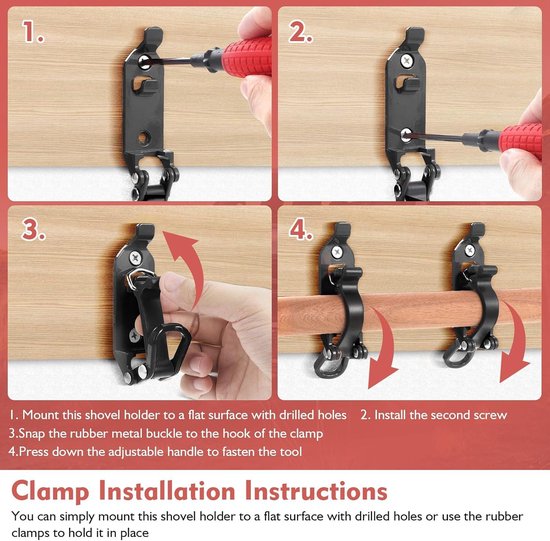 1.

2.

3.

4.

1. Mount this shovel holder to a flat surface with drilled holes 2. Install the second screw
3.Snap the rubber metal buckle to the hook of the clamp
4.Press down the adjustable handle to fasten the tool

Clamp Installation Instructions
You can simply mount this shovel holder to a flat surface with drilled holes or use the rubber clamps to hold it in place