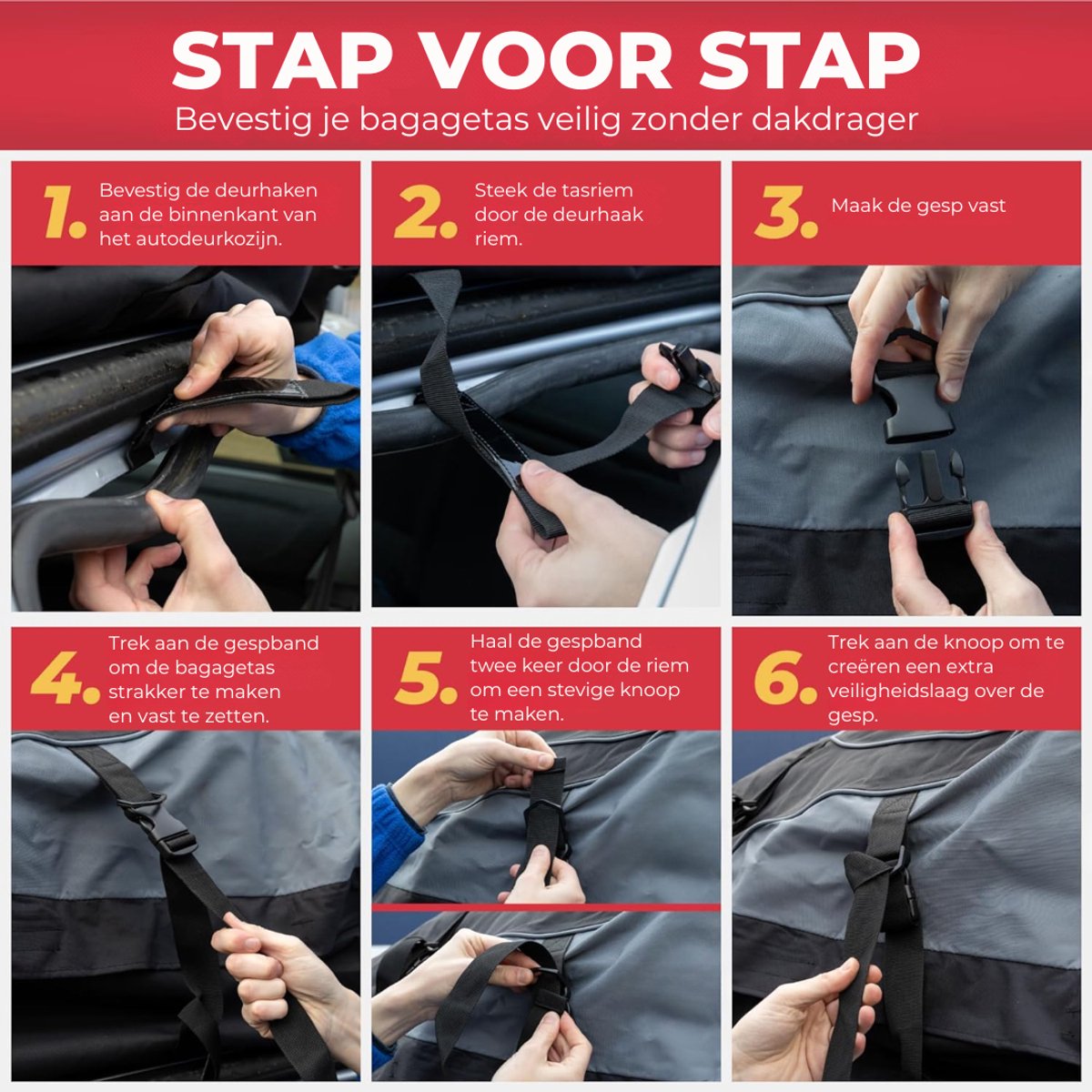 STAP VOOR STAP
Bevestig je bagagetas veilig zonder dakdrager

1. Bevestig de deurhaken aan de binnenkant van het autodeurkozijn.

2. Steek de tasriem door de deurhaak riem.

3. Maak de gesp vast

4. Trek aan de gespband om de bagagetas strakker te maken en vast te zetten.

5. Haal de gespband twee keer door de riem om een stevige knoop te maken.

6. Trek aan de knoop om te creëren een extra veiligheidslaag over de gesp.