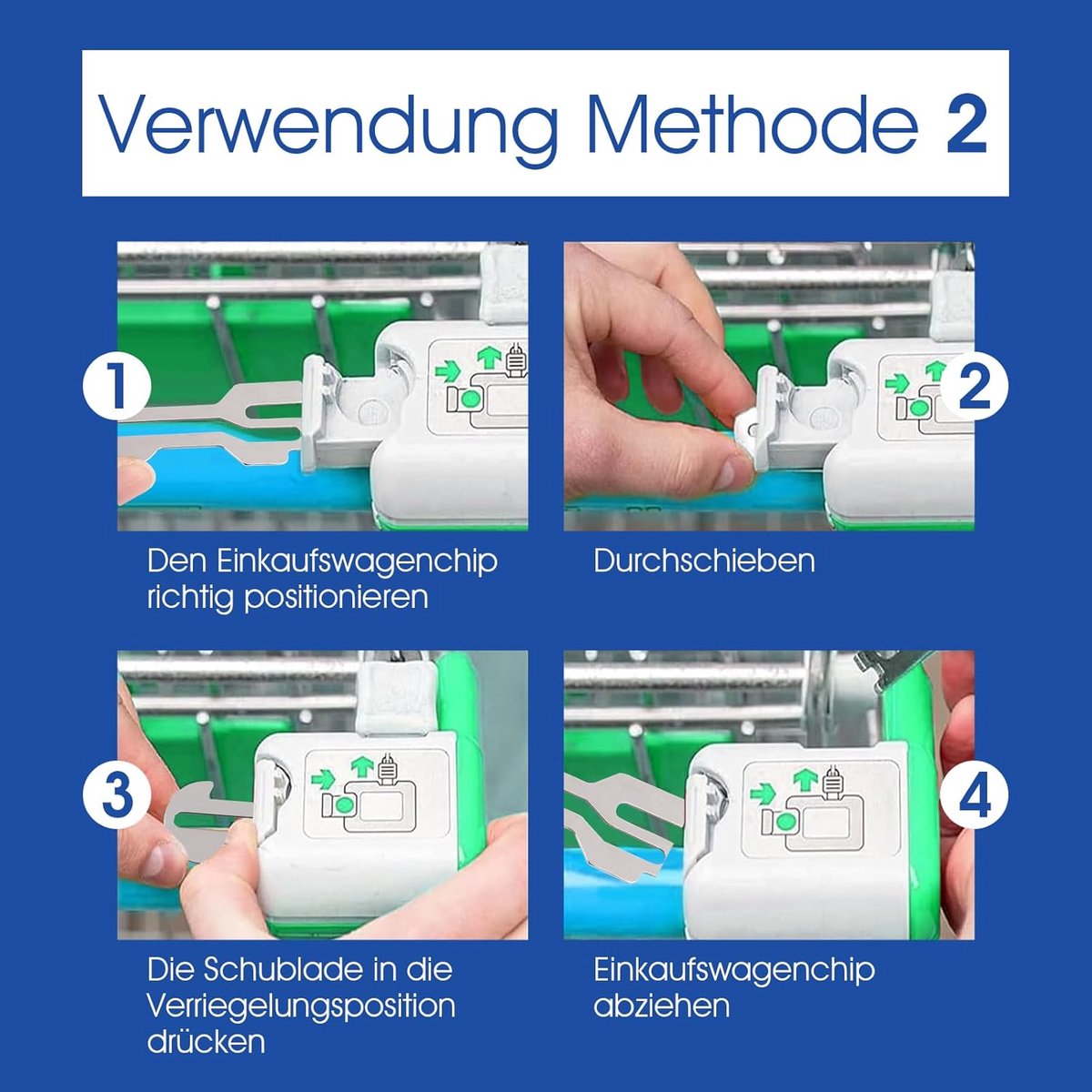 Verwendung Methode 2

1

Den Einkaufswagenchip richtig positionieren

2

Durchschieben

3

Die Schublade in die Verriegelungsposition drücken

4

Einkaufswagenchip abziehen