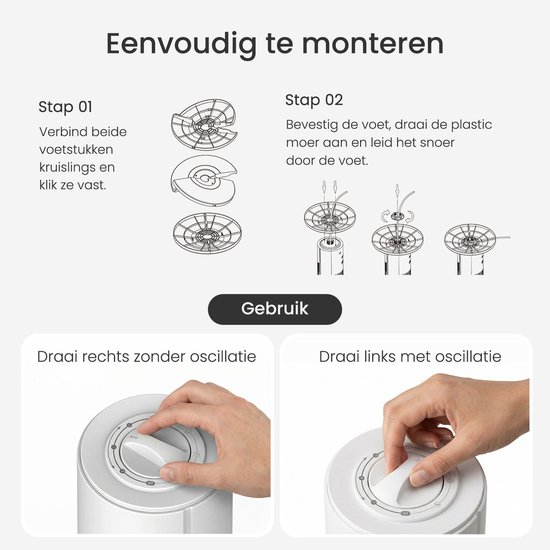 Eenvoudig te monteren

Stap 01
Verbind beide voetstukken kruislings en klik ze vast.

Stap 02
Bevestig de voet, draai de plastic moer aan en leid het snoer door de voet.

Gebruik

Draai rechts zonder oscillatie

Draai links met oscillatie