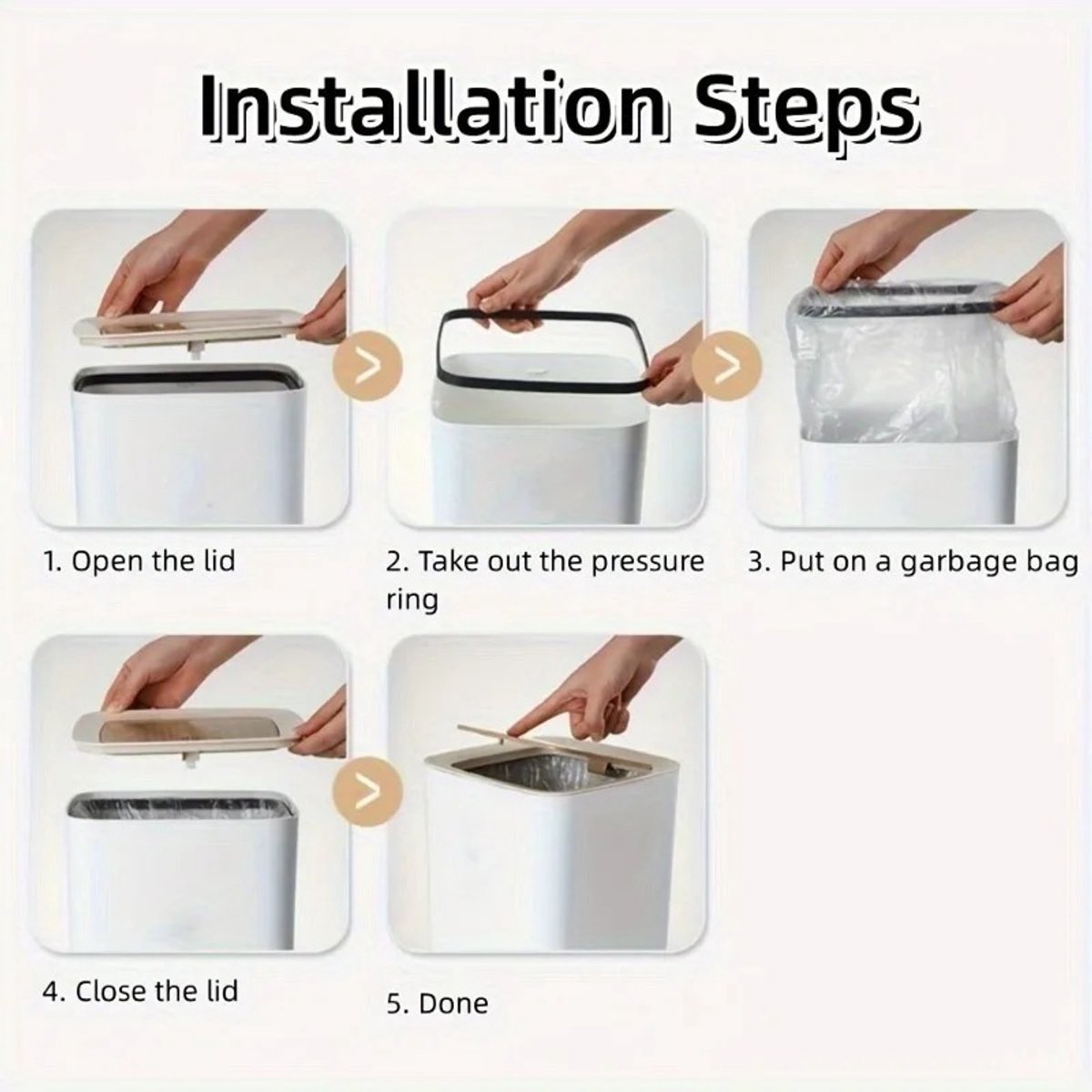 Installation Steps

1. Open the lid

2. Take out the pressure ring

3. Put on a garbage bag

4. Close the lid

5. Done