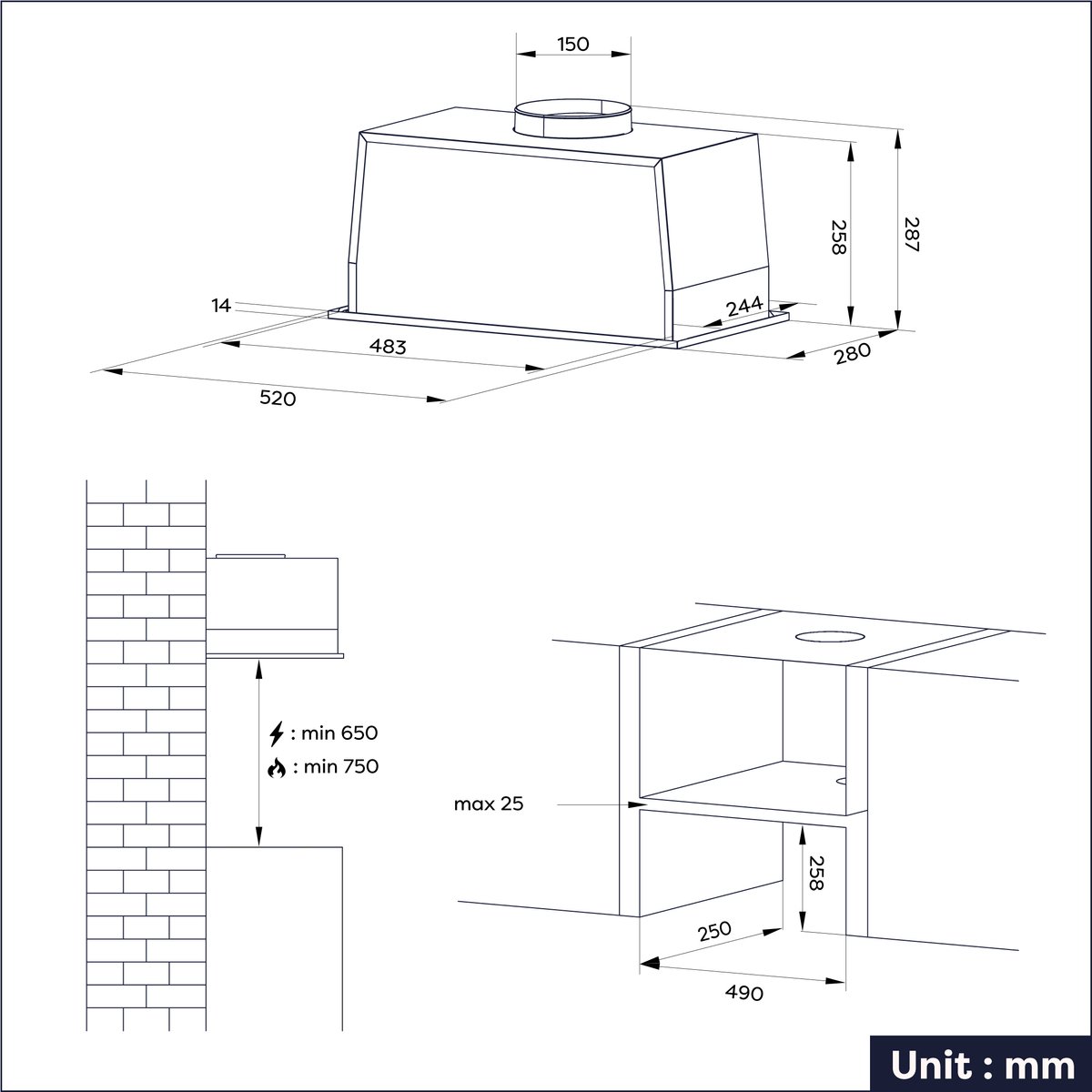 150

258

287

14

244

483

280

520

: min 650

: min 750

max 25

258

250

490

Unit : mm