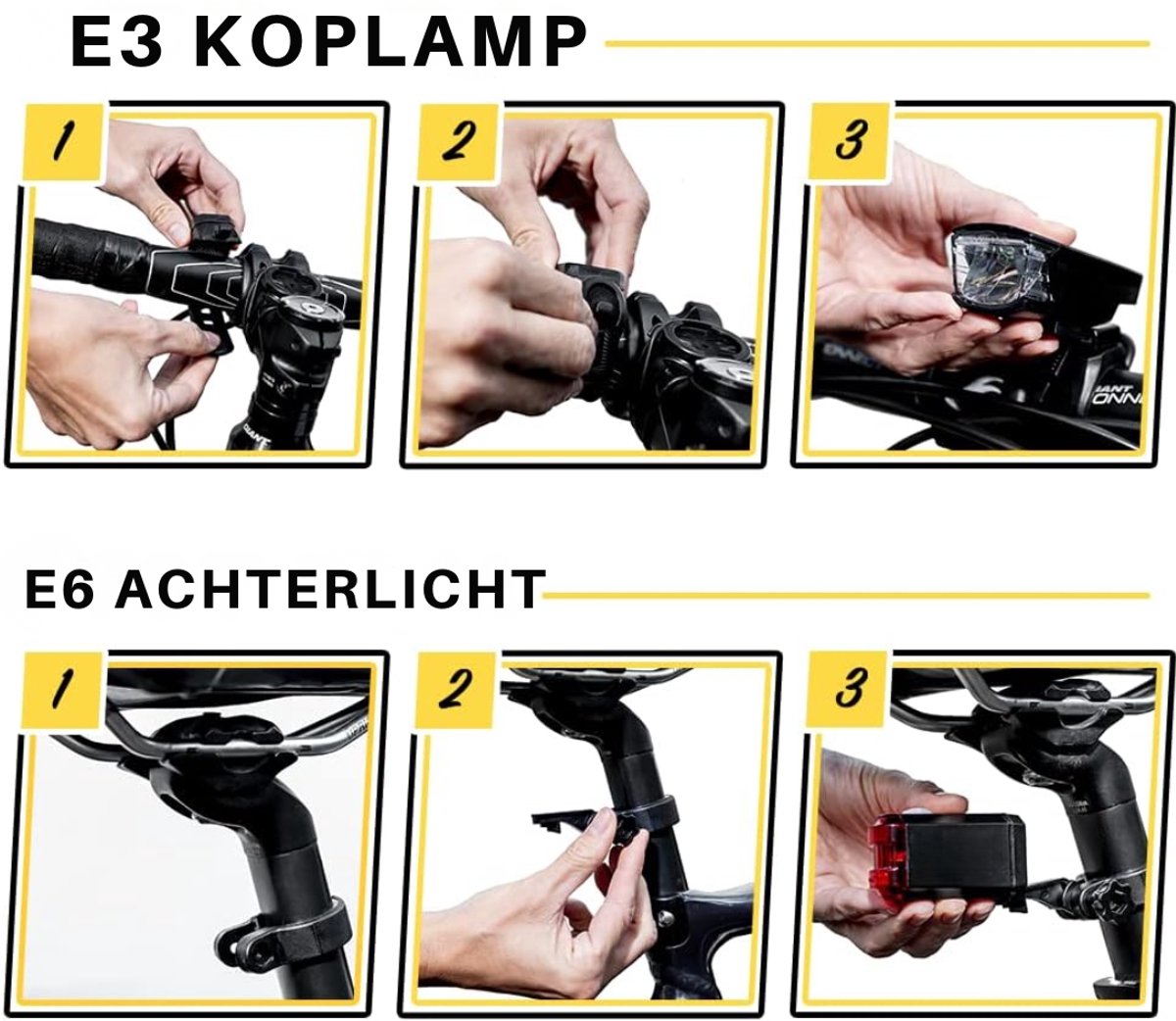 E3 KOPLAMP

1

2

3

E6 ACHTERLICHT

1

2

3