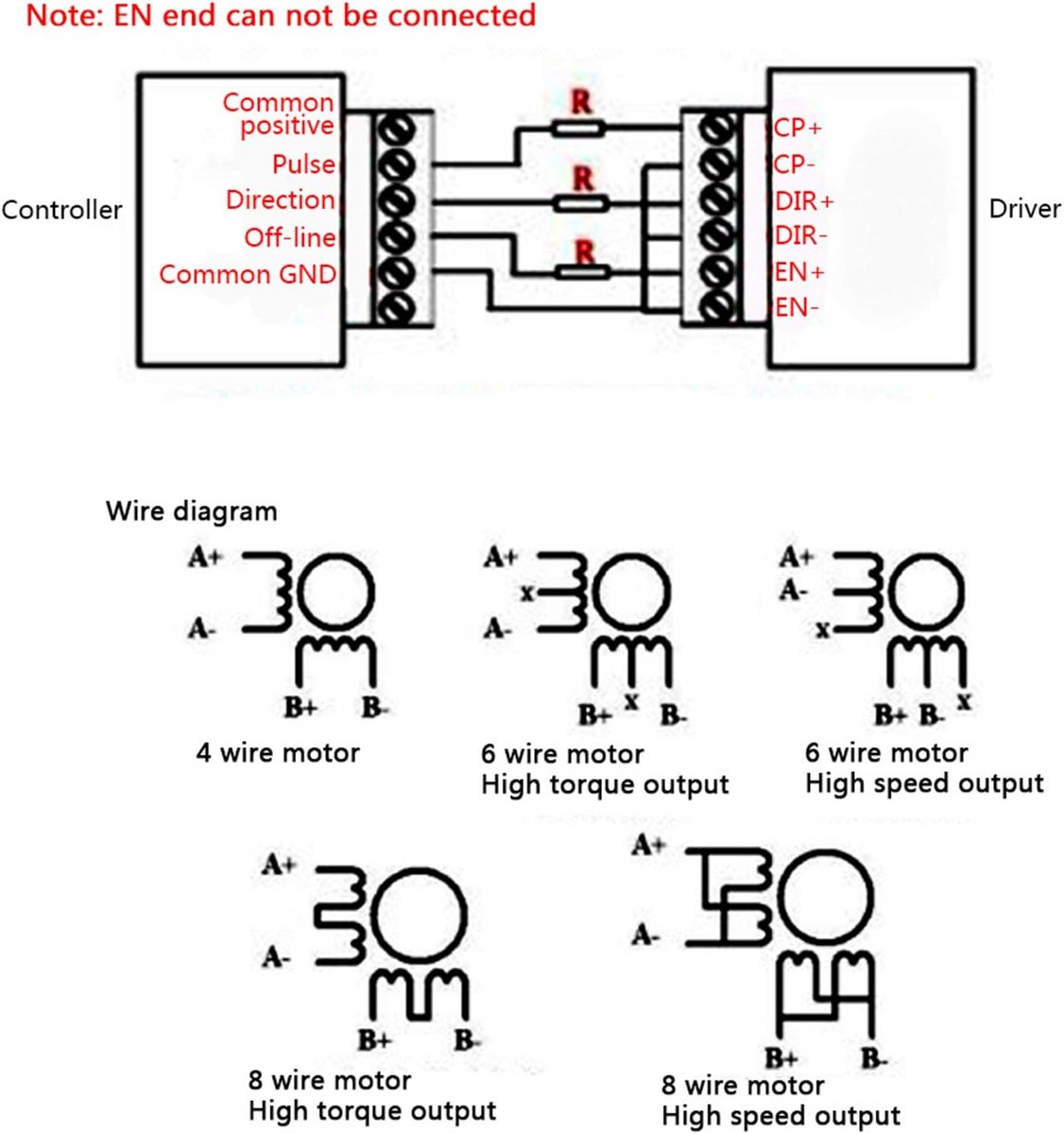 Note: EN end can not be connected

Controller

Common positive
Pulse
Direction
Off-line
Common GND

R
R
R

CP+
CP-
DIR+
DIR-
EN+
EN-

Driver

Wire diagram

A+
A-
B+ B-
4 wire motor

A+
x
A-
B+ x B-
6 wire motor
High torque output

A+
A-
x
B+ B- x
6 wire motor
High speed output

A+
A-
B+ B-
8 wire motor
High torque output

A+
A-
B+ B-
8 wire motor
High speed output