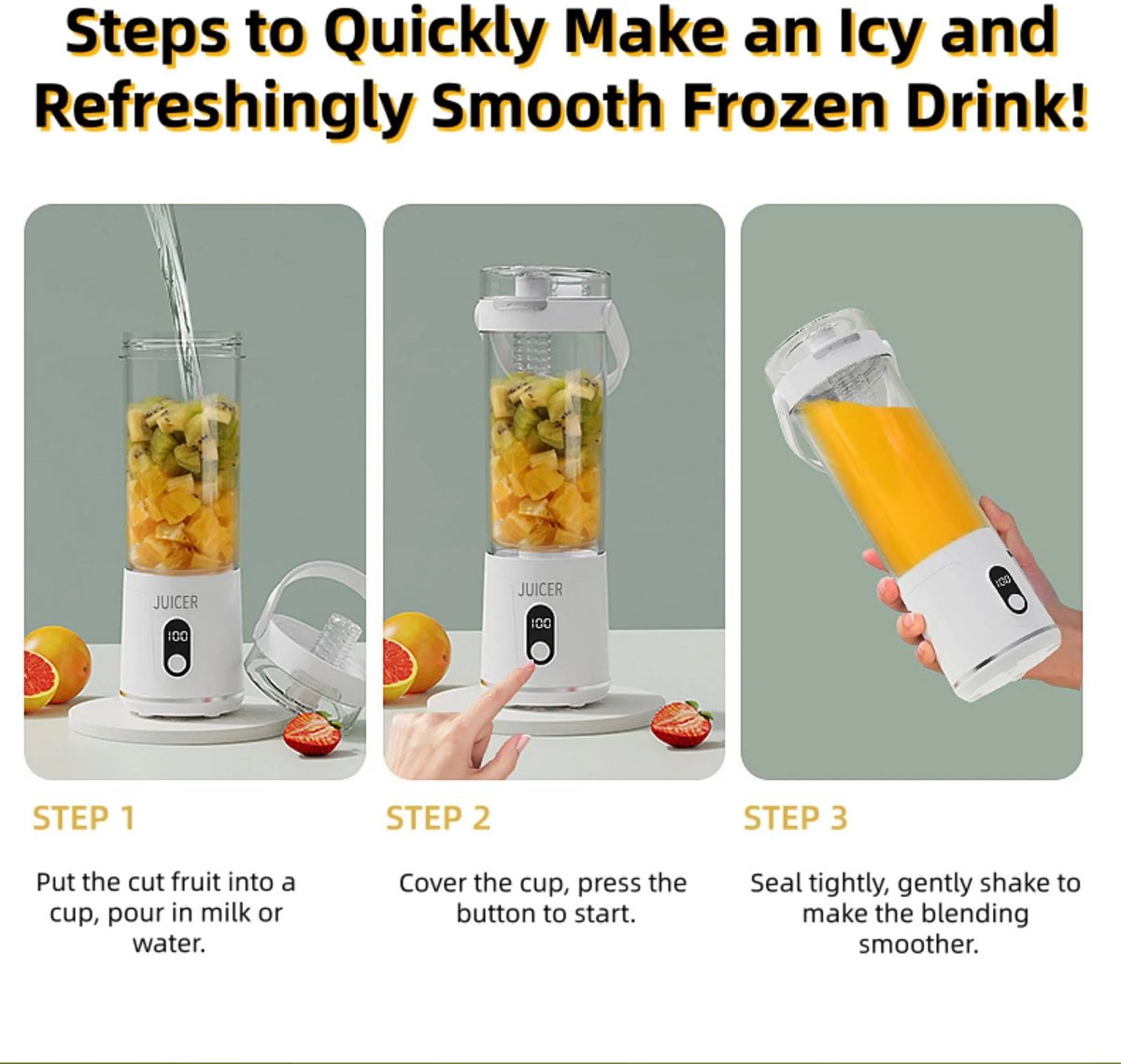 Steps to Quickly Make an Icy and Refreshingly Smooth Frozen Drink!

JUICER

100

JUICER

100

100

STEP 1

Put the cut fruit into a cup, pour in milk or water.

STEP 2

Cover the cup, press the button to start.

STEP 3

Seal tightly, gently shake to make the blending smoother.