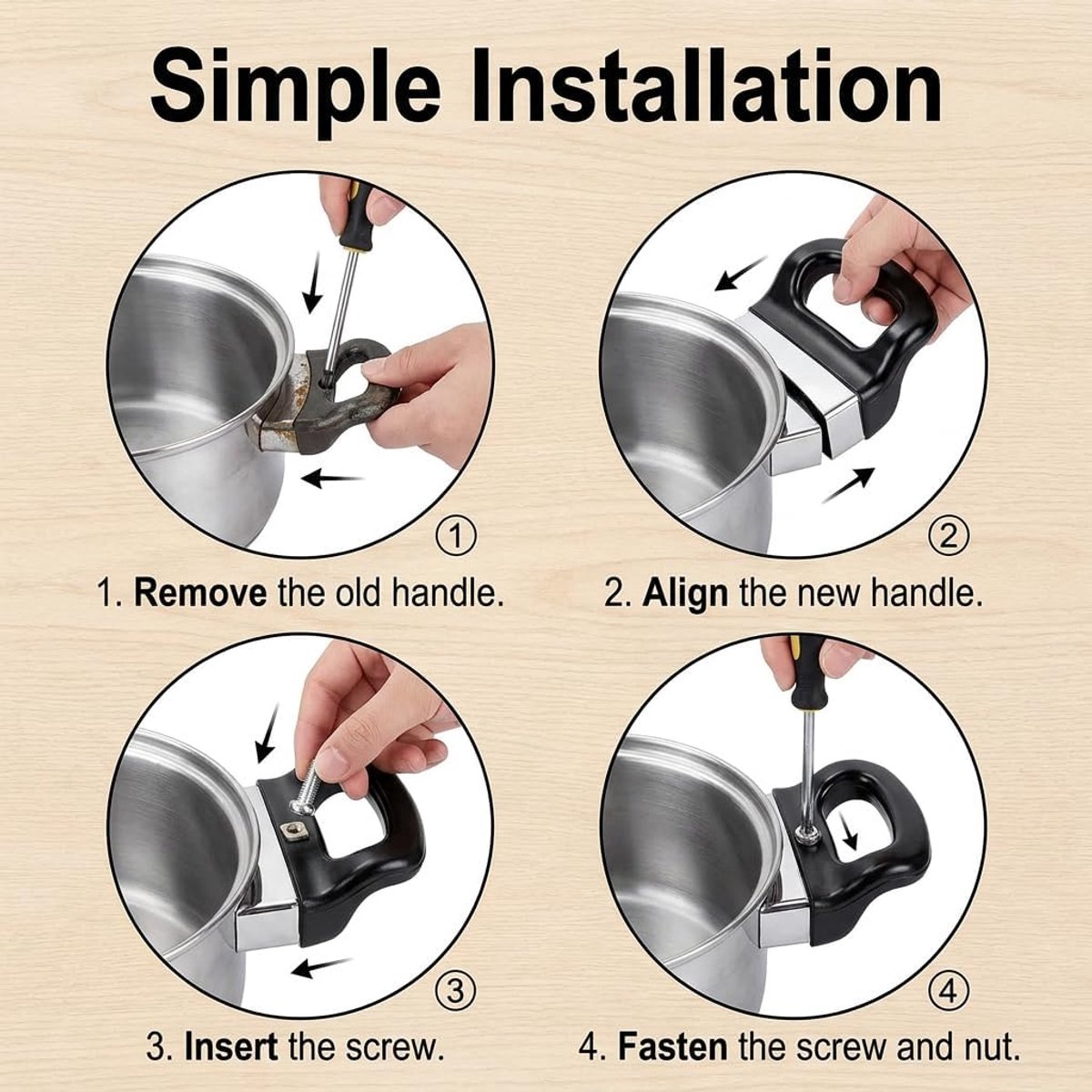 Simple Installation

①

1. Remove the old handle.

②

2. Align the new handle.

③

3. Insert the screw.

④

4. Fasten the screw and nut.