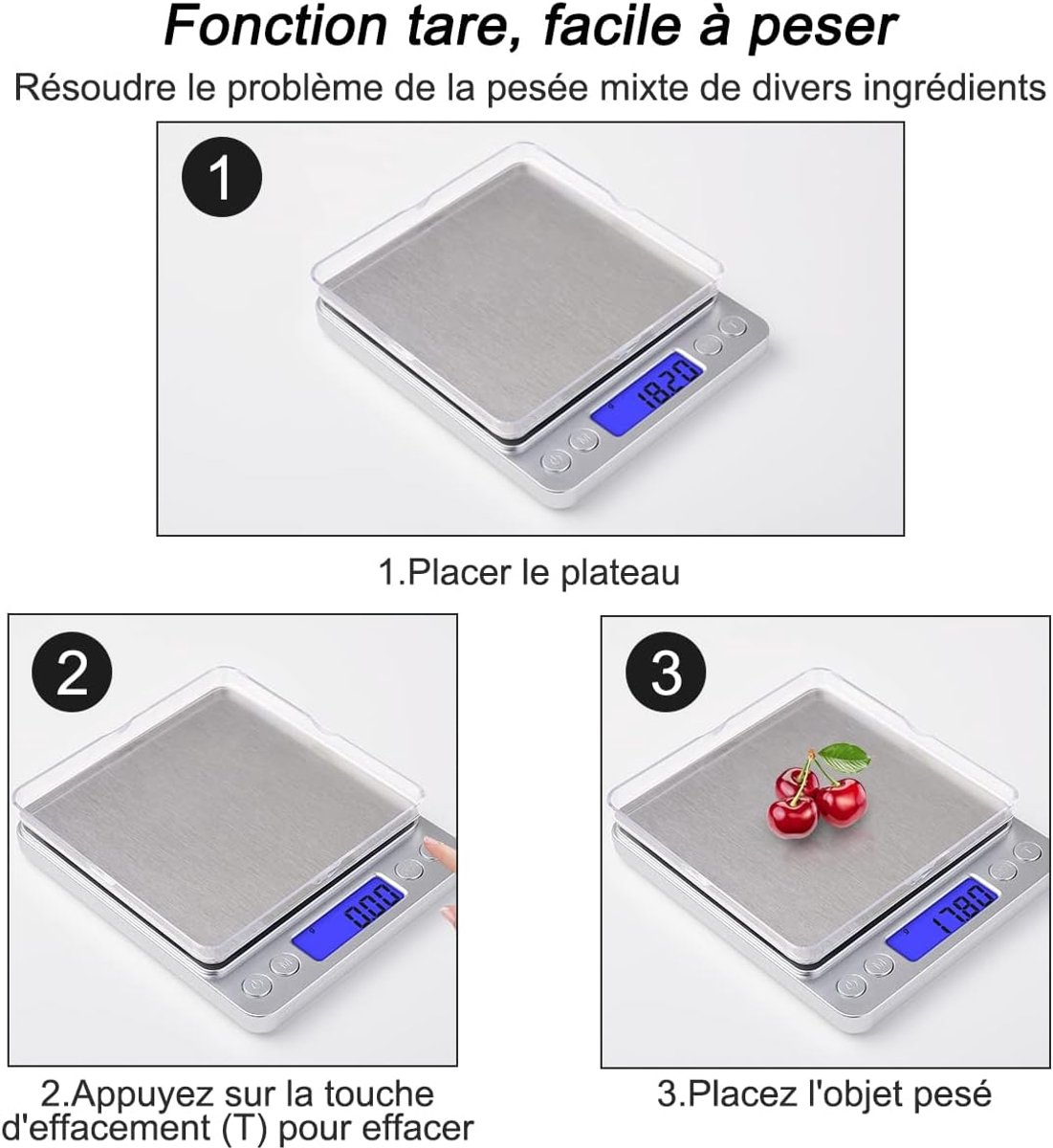 Fonction tare, facile à peser

Résoudre le problème de la pesée mixte de divers ingrédients

1

18.20

1.Placer le plateau

2

0.00

2.Appuyez sur la touche d'effacement (T) pour effacer

3

17.80

3.Placez l'objet pesé