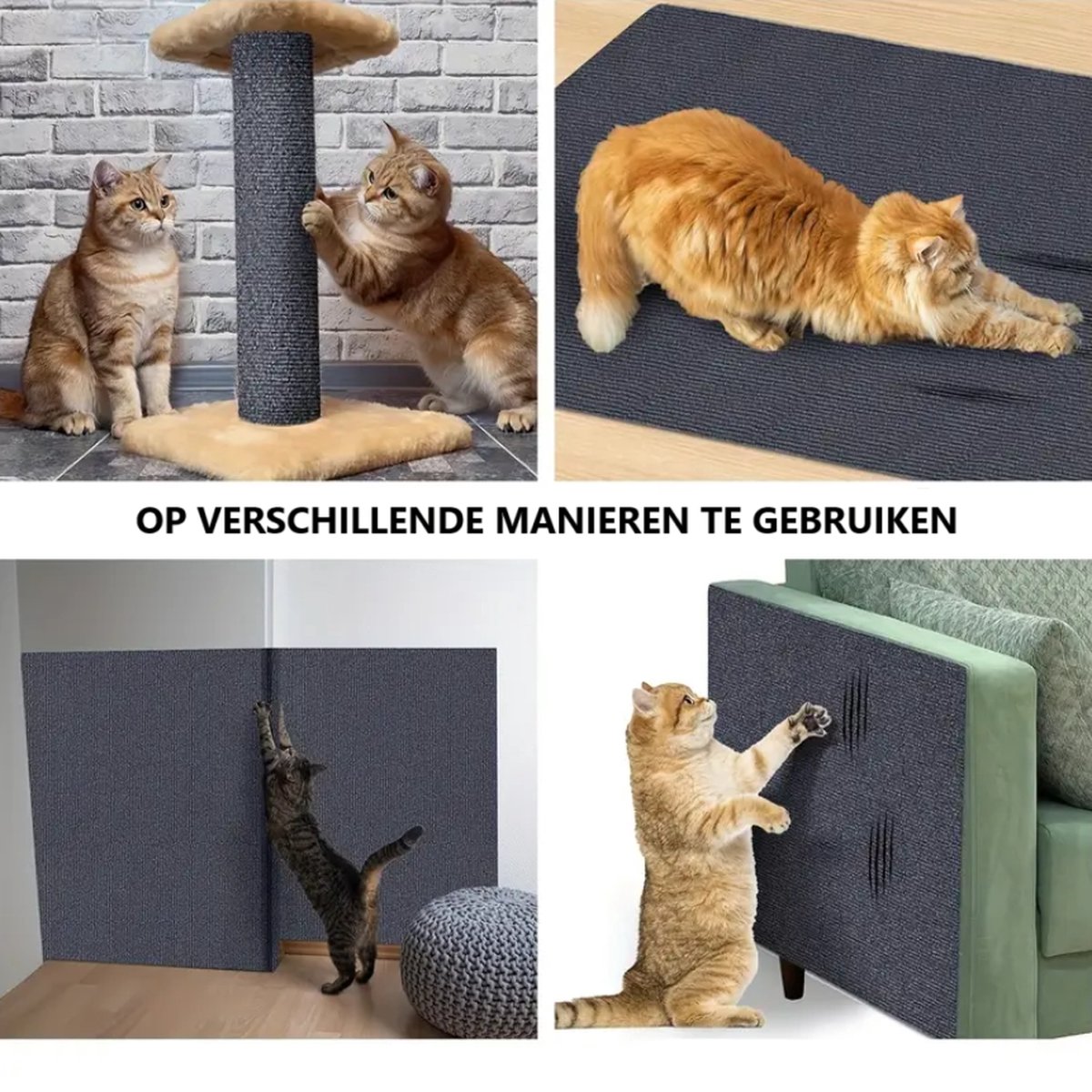 OP VERSCHILLENDE MANIEREN TE GEBRUIKEN