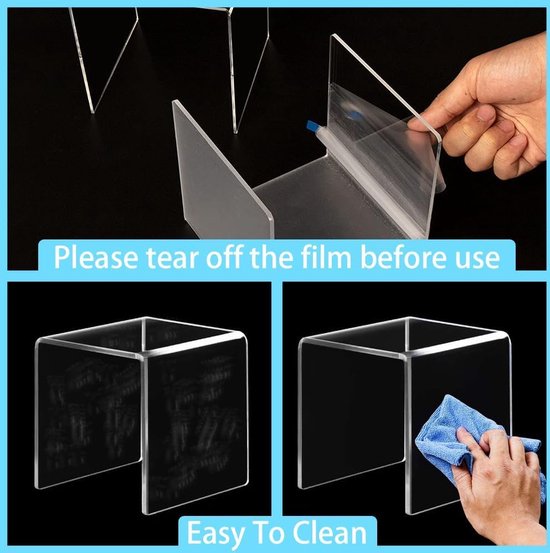 Please tear off the film before use

Easy To Clean