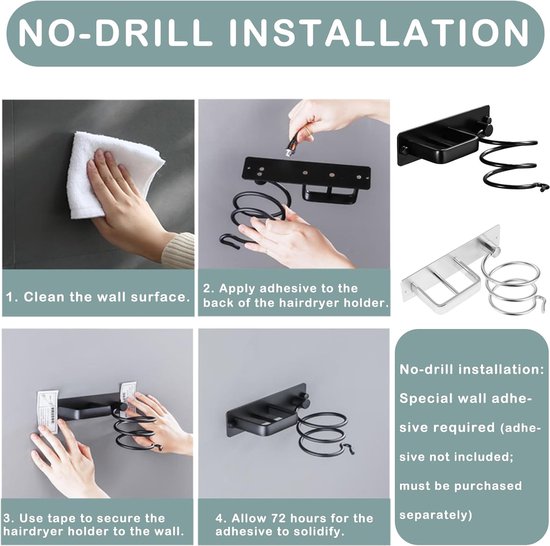 NO-DRILL INSTALLATION

1. Clean the wall surface.

2. Apply adhesive to the back of the hairdryer holder.

3. Use tape to secure the hairdryer holder to the wall.

4. Allow 72 hours for the adhesive to solidify.

No-drill installation: Special wall adhesive required (adhesive not included; must be purchased separately)