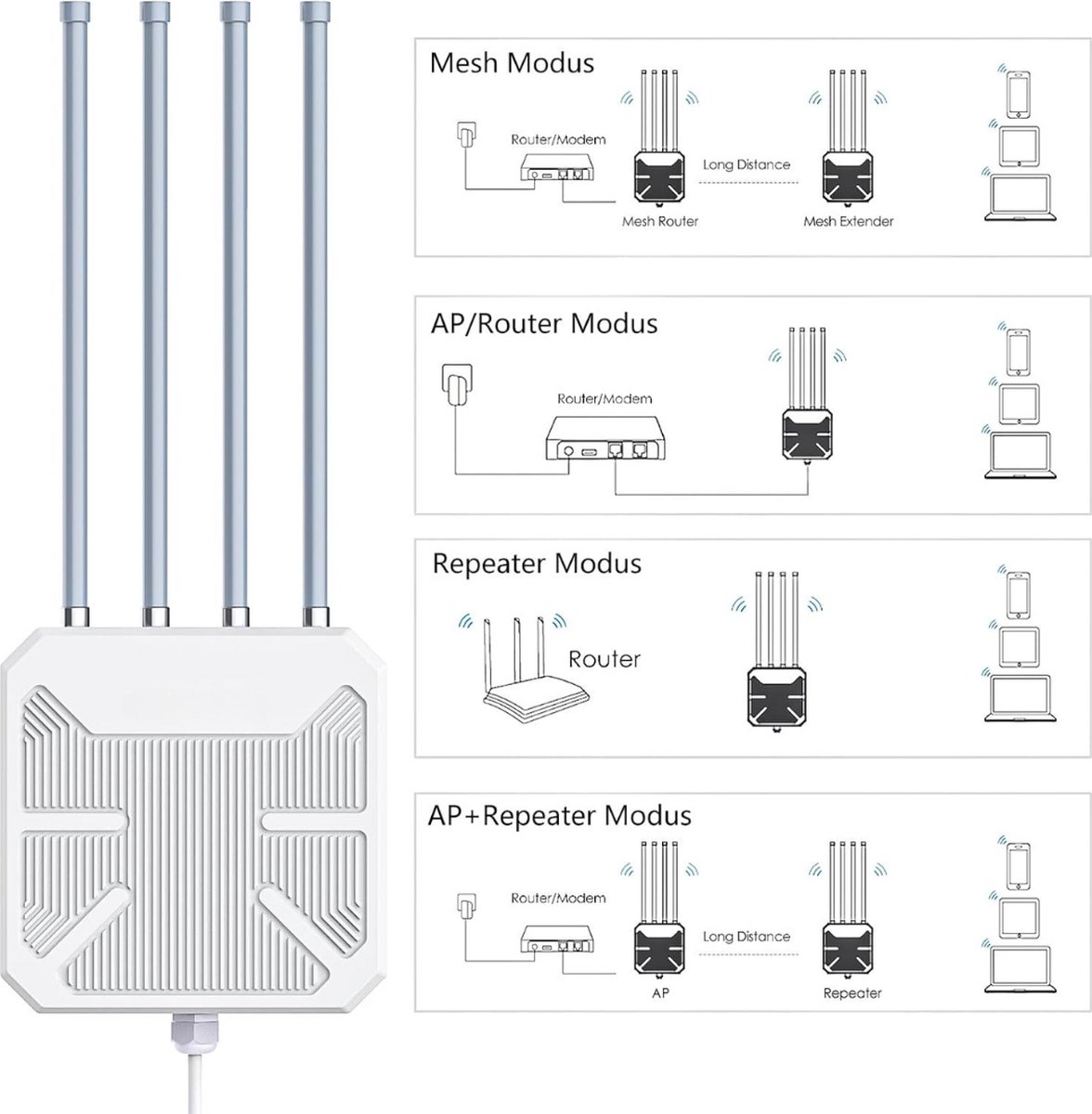 Mesh Modus

Router/Modem

Long Distance

Mesh Router

Mesh Extender

AP/Router Modus

Router/Modem

Repeater Modus

Router

AP+Repeater Modus

Router/Modem

Long Distance

AP

Repeater