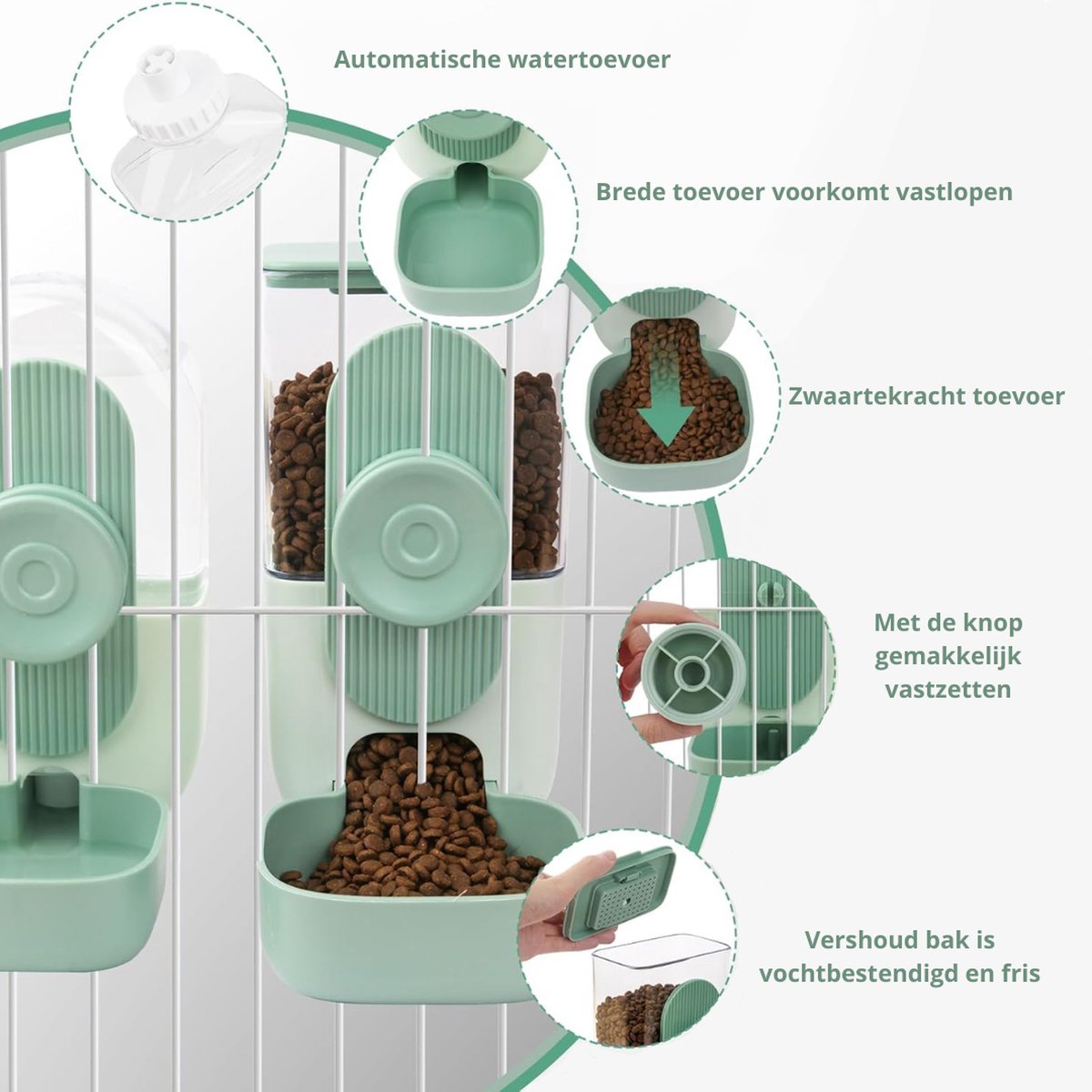 Automatische watertoevoer

Brede toevoer voorkomt vastlopen

Zwaartekracht toevoer

Met de knop gemakkelijk vastzetten

Vershoud bak is vochtbestendigd en fris