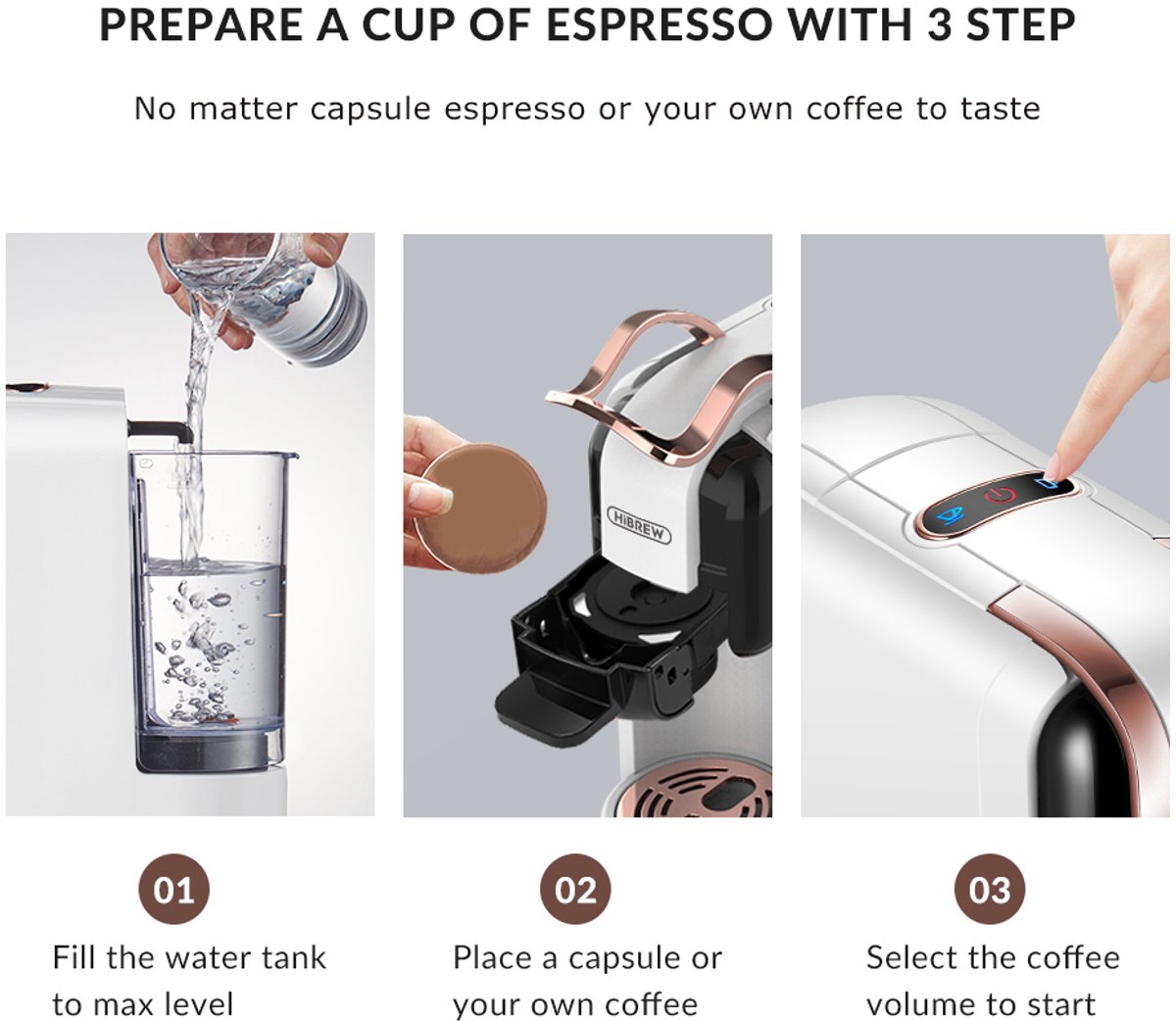 PREPARE A CUP OF ESPRESSO WITH 3 STEP

No matter capsule espresso or your own coffee to taste

HiBREW

01

Fill the water tank to max level

02

Place a capsule or your own coffee

03

Select the coffee volume to start