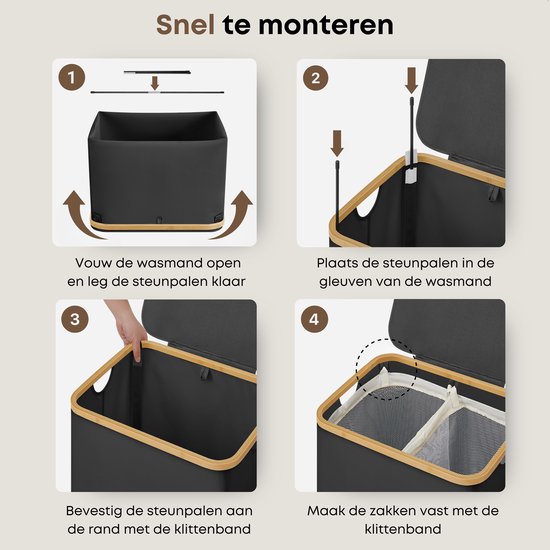 Snel te monteren

1

Vouw de wasmand open en leg de steunpalen klaar

2

Plaats de steunpalen in de gleuven van de wasmand

3

Bevestig de steunpalen aan de rand met de klittenband

4

Maak de zakken vast met de klittenband