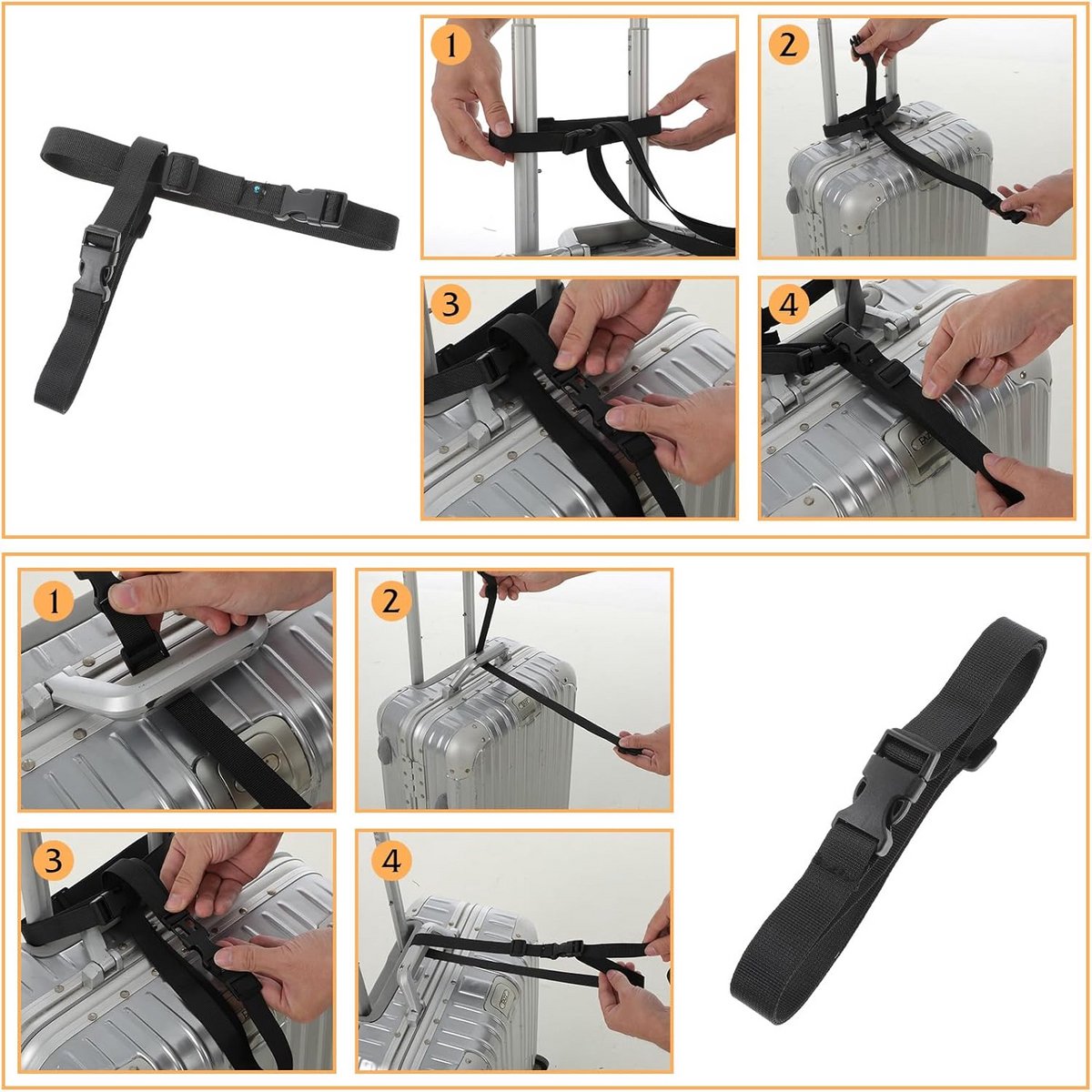 1
2
3
4
1
2
3
4