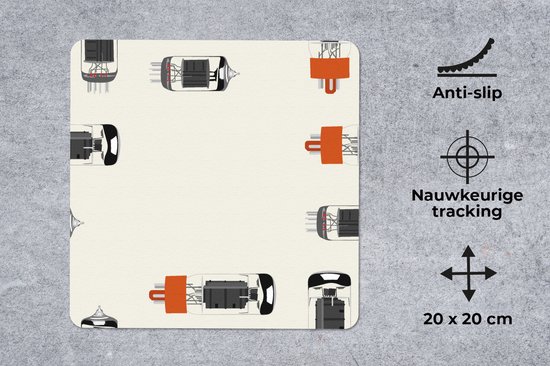 Anti-slip

Nauwkeurige tracking

20 x 20 cm