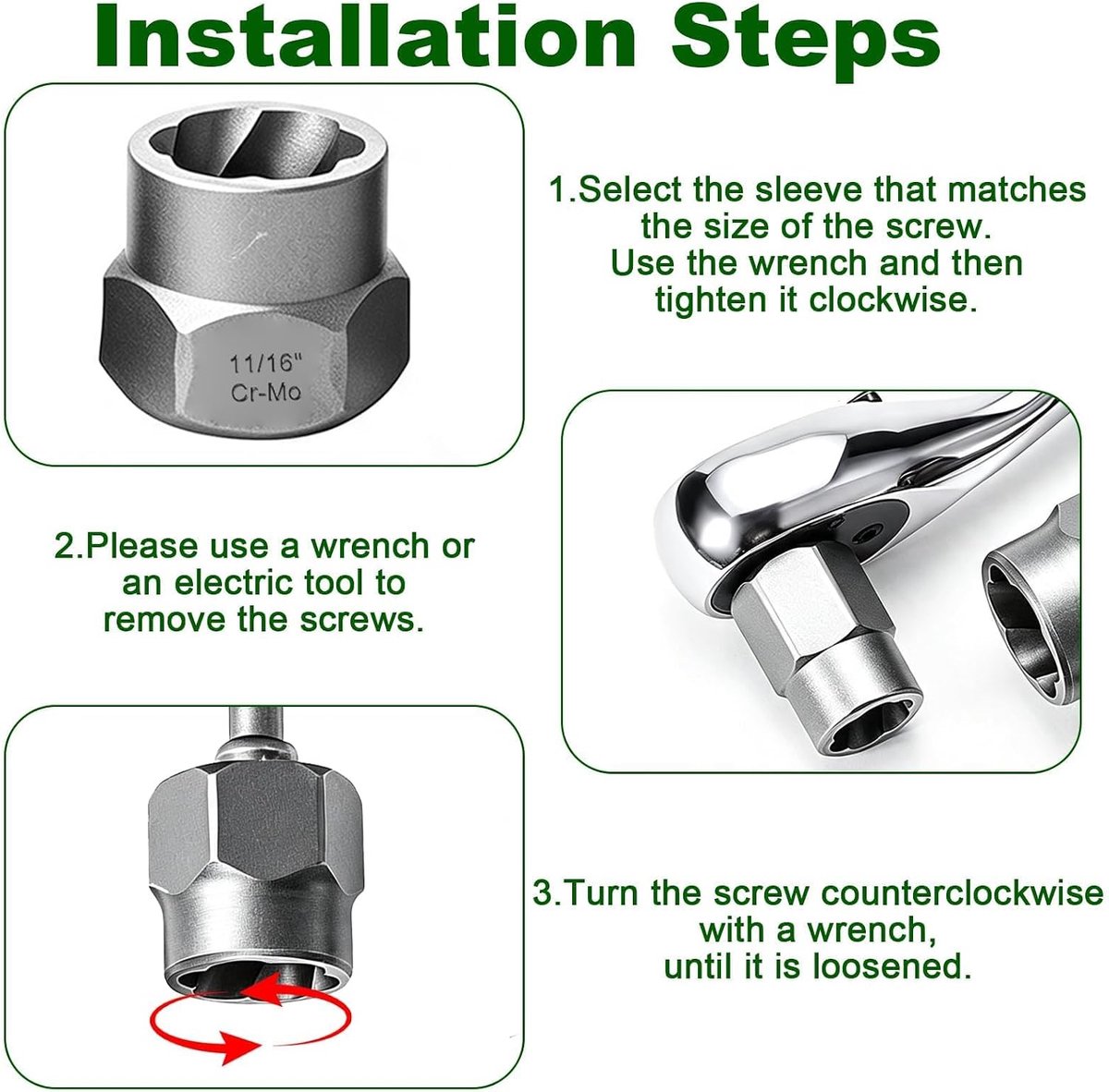 Installation Steps

11/16"
Cr-Mo

1.Select the sleeve that matches the size of the screw.
Use the wrench and then tighten it clockwise.

2.Please use a wrench or an electric tool to remove the screws.

3.Turn the screw counterclockwise with a wrench, until it is loosened.