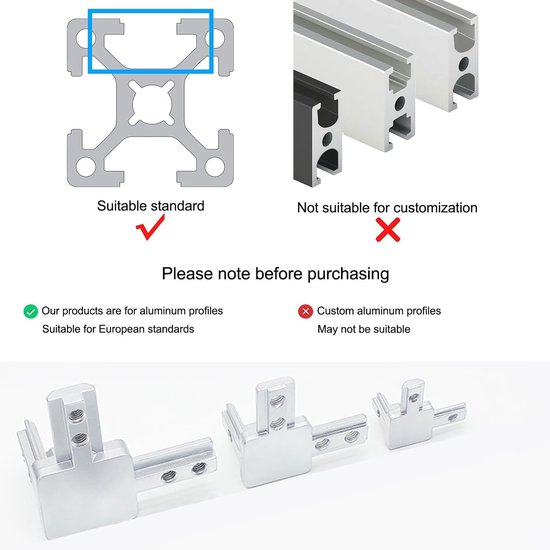 Suitable standard

Not suitable for customization

Please note before purchasing

Our products are for aluminum profiles
Suitable for European standards

Custom aluminum profiles
May not be suitable