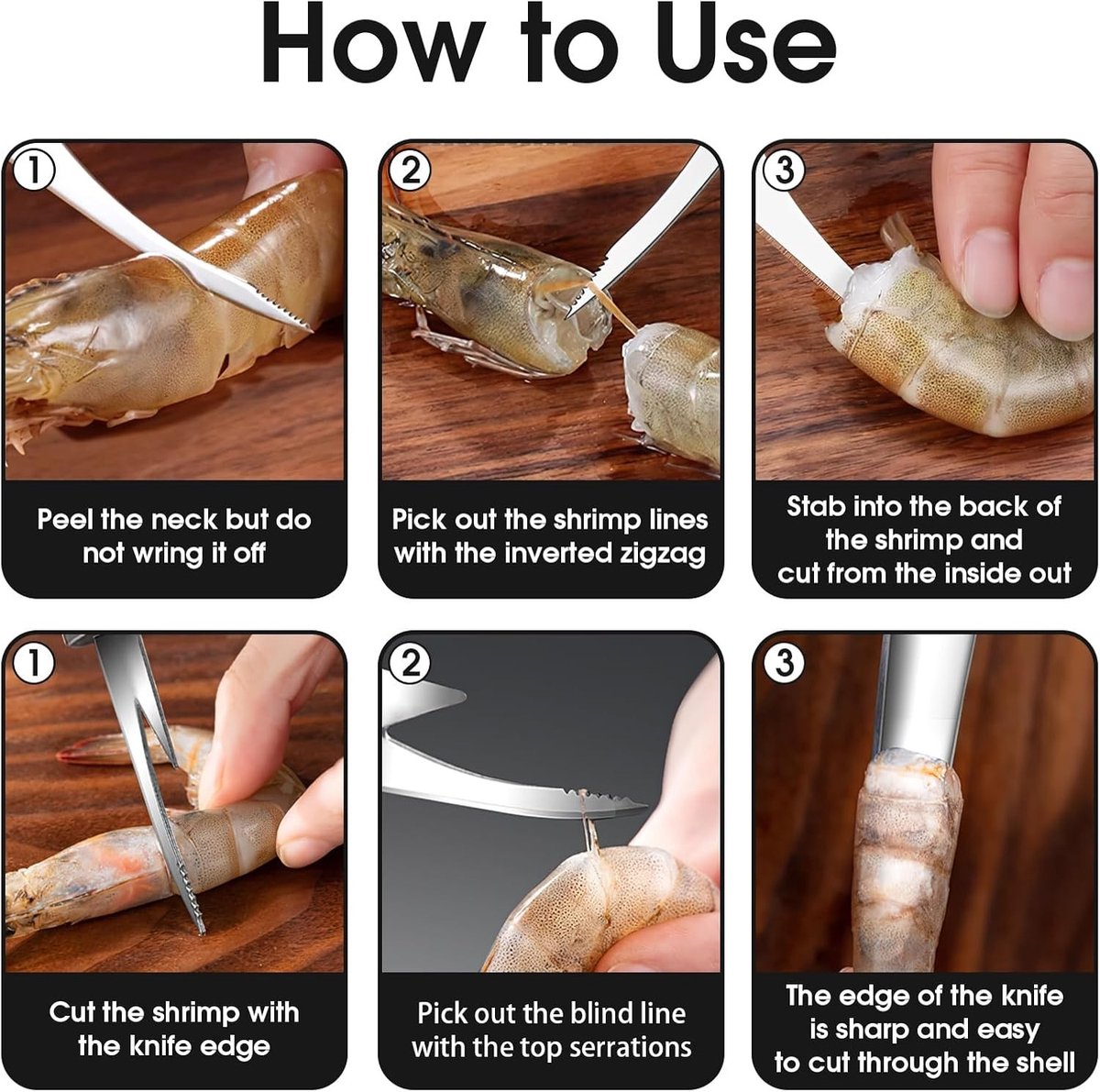 How to Use

1
Peel the neck but do not wring it off

2
Pick out the shrimp lines with the inverted zigzag

3
Stab into the back of the shrimp and cut from the inside out

1
Cut the shrimp with the knife edge

2
Pick out the blind line with the top serrations

3
The edge of the knife is sharp and easy to cut through the shell