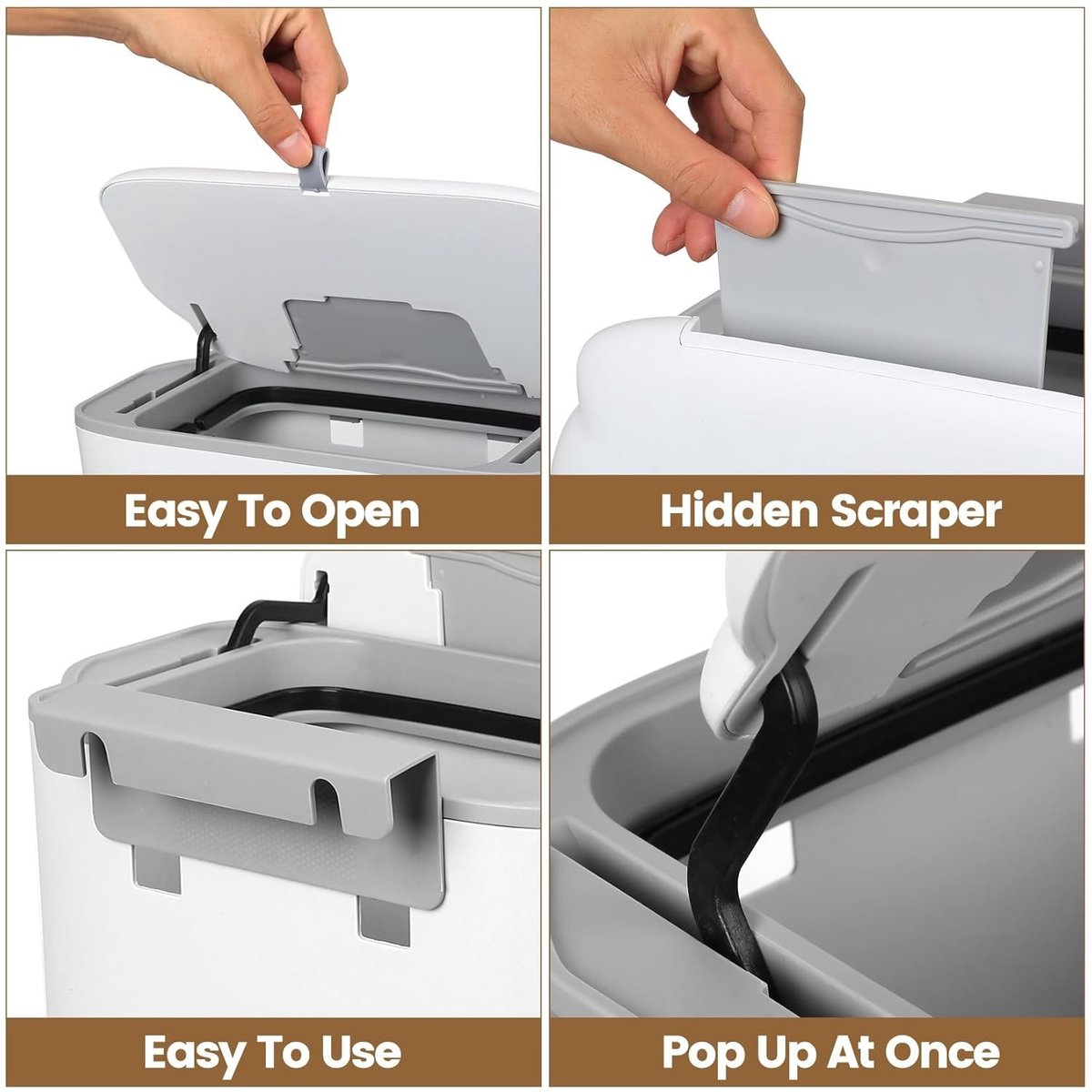 Easy To Open

Hidden Scraper

Easy To Use

Pop Up At Once