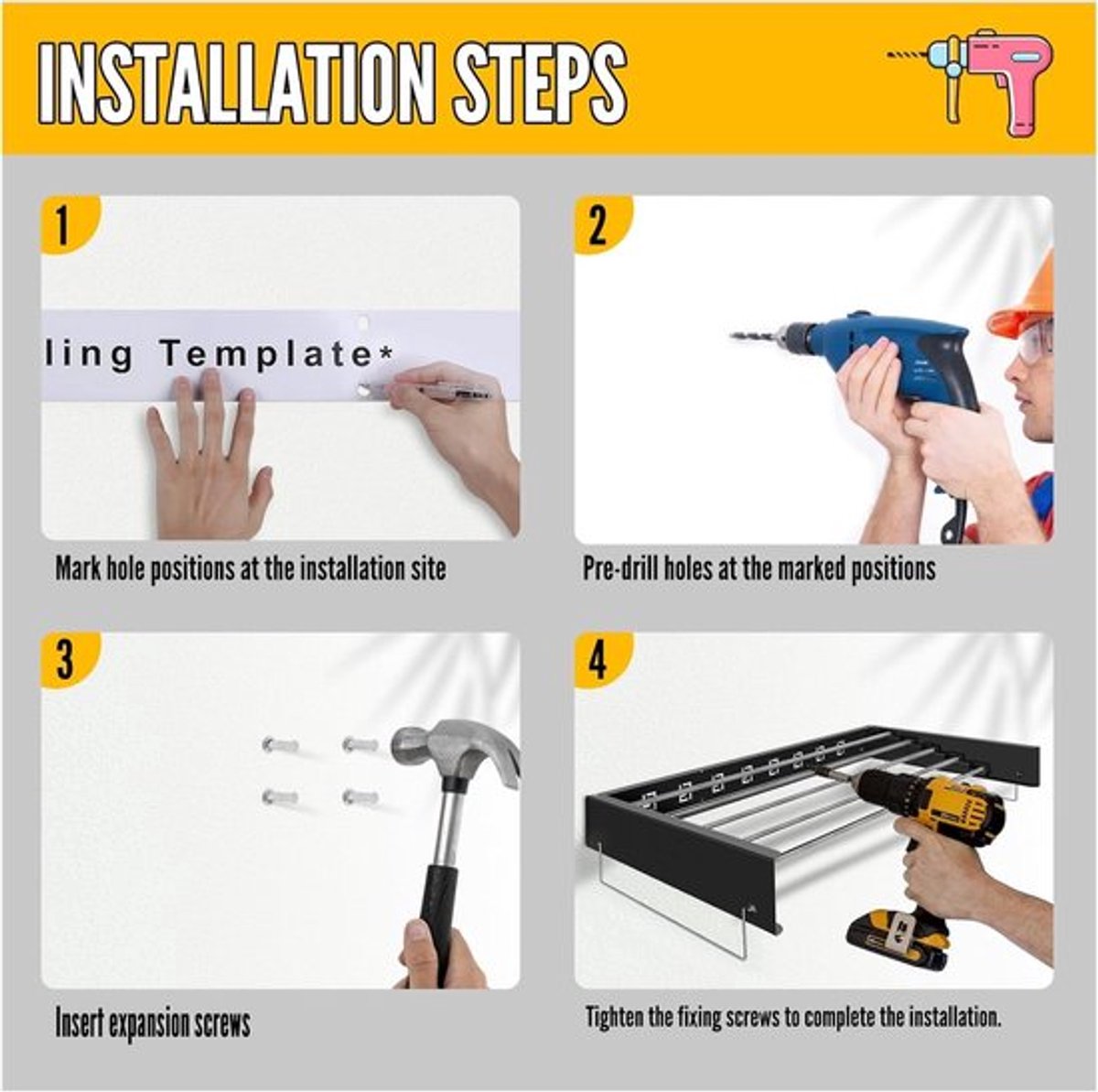 INSTALLATION STEPS

1

ling Template*

Mark hole positions at the installation site

2

Pre-drill holes at the marked positions

3

Insert expansion screws

4

Tighten the fixing screws to complete the installation.