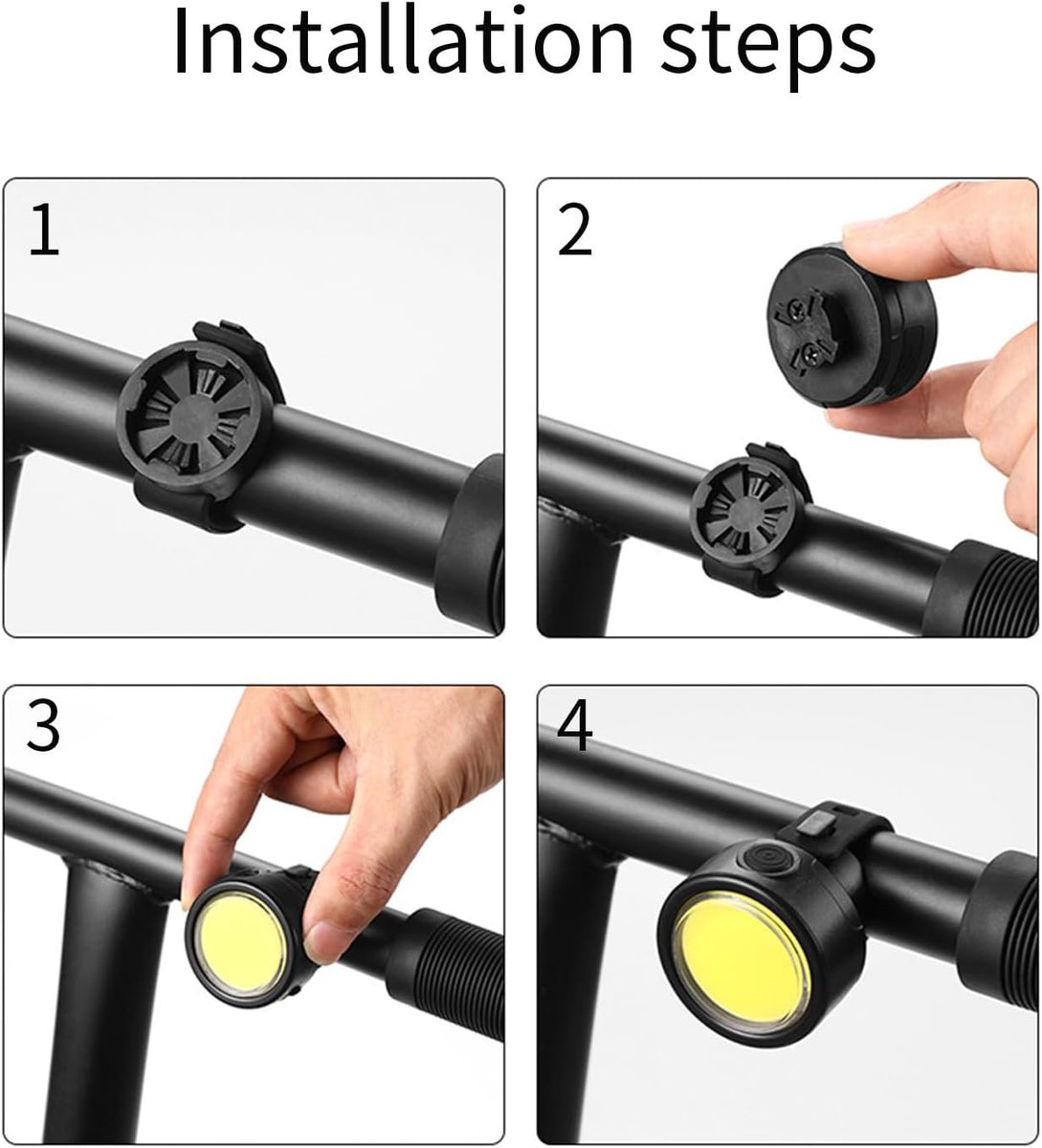 Installation steps

1

2

3

4