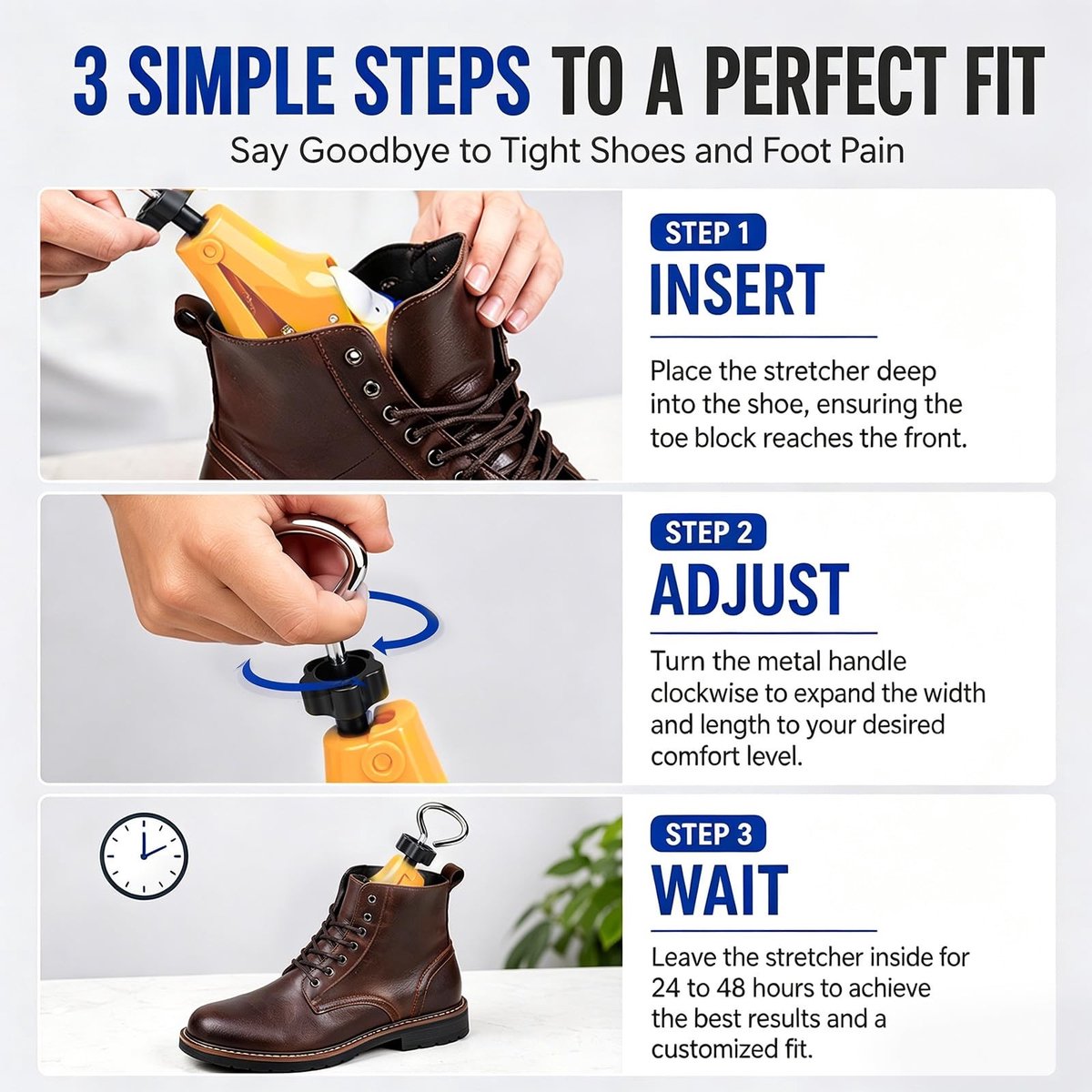 3 SIMPLE STEPS TO A PERFECT FIT
Say Goodbye to Tight Shoes and Foot Pain

STEP 1
INSERT
Place the stretcher deep into the shoe, ensuring the toe block reaches the front.

STEP 2
ADJUST
Turn the metal handle clockwise to expand the width and length to your desired comfort level.

STEP 3
WAIT
Leave the stretcher inside for 24 to 48 hours to achieve the best results and a customized fit.