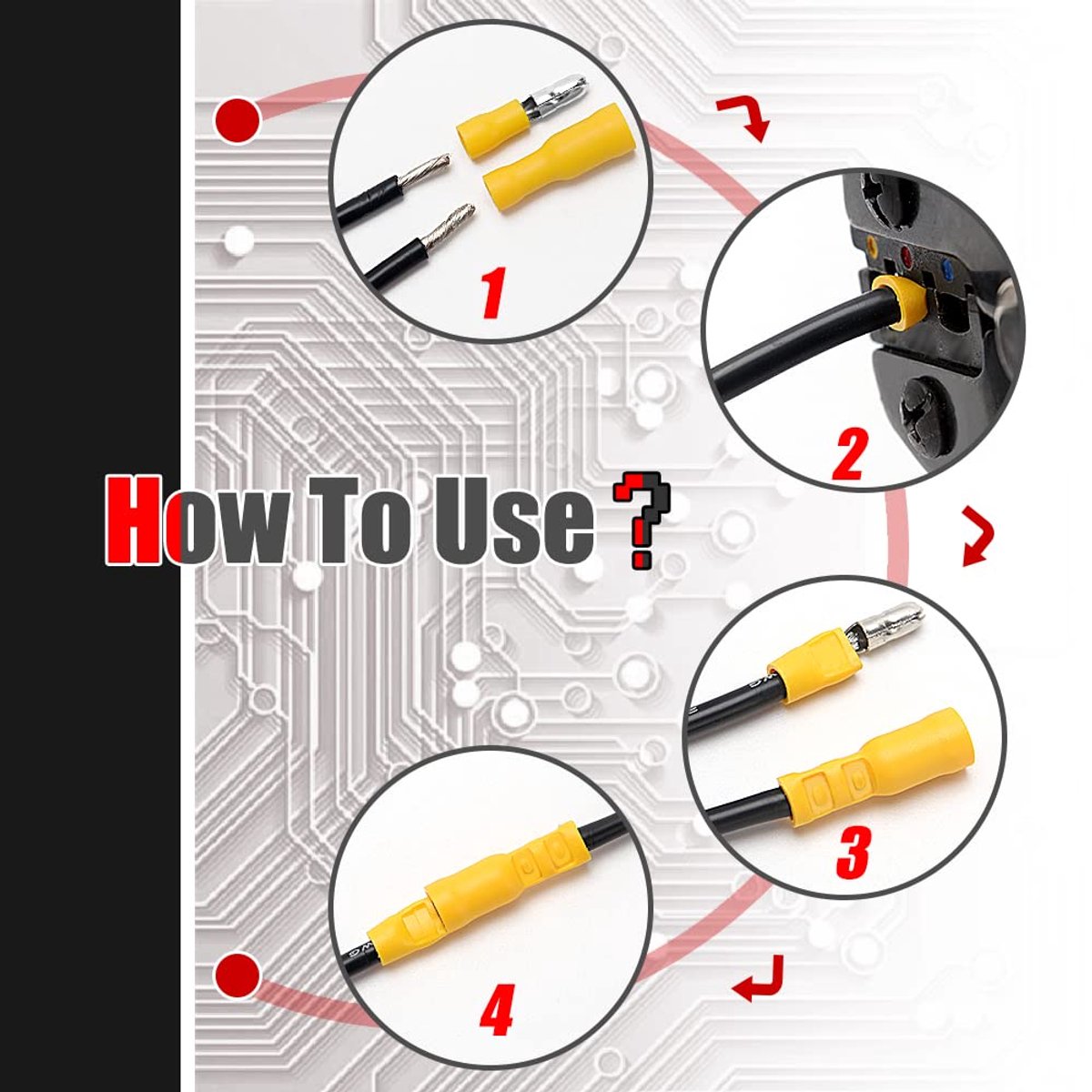 1

2

How To Use ?

3

4